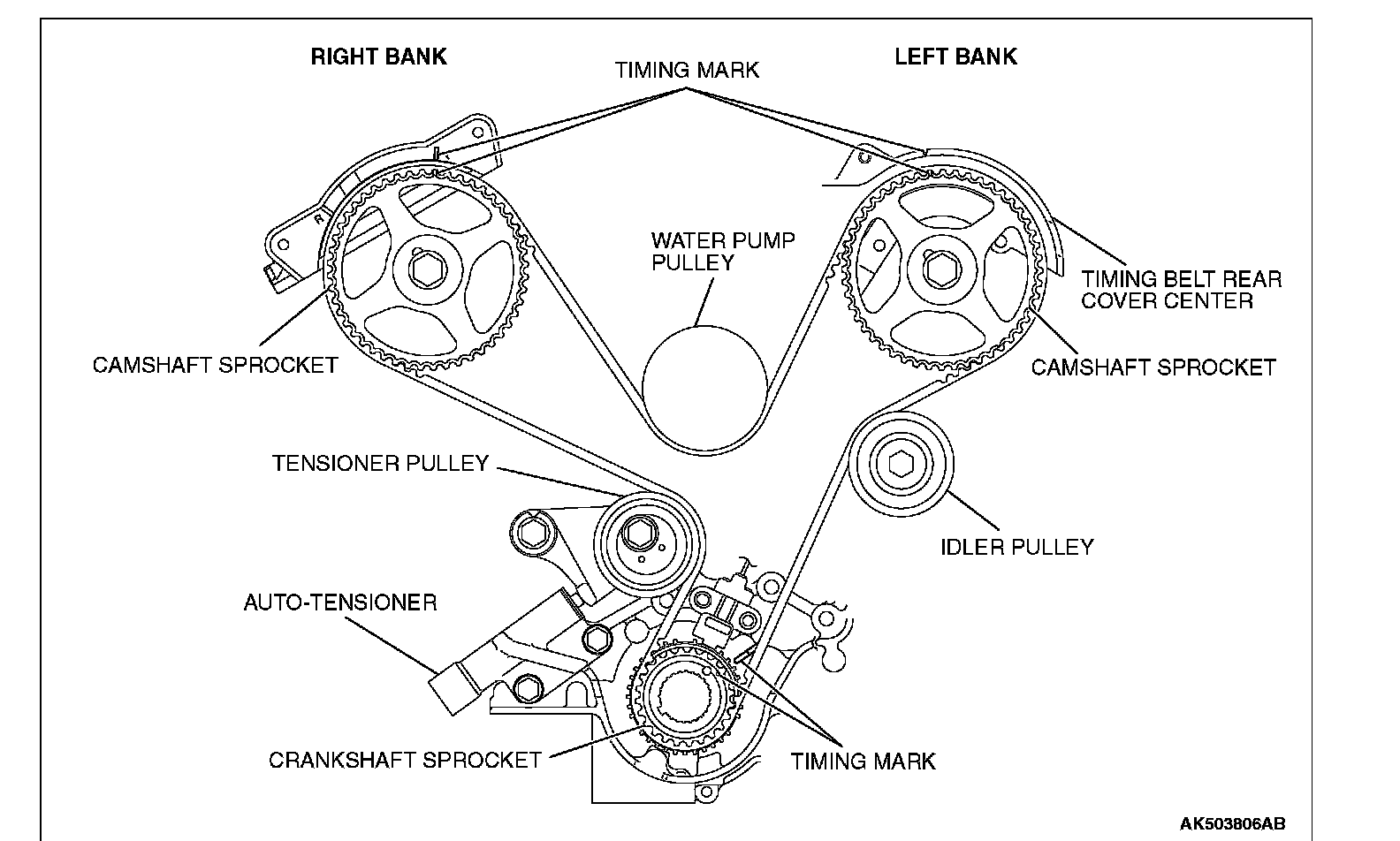 RIGHT BANK

TIMING MARK

LEFT BANK

WATER PUMP PULLEY

TIMING BELT REAR COVER CENTER

CAMSHAFT SPROCKET

CAMSHAFT SPROCKET

TENSIONER PULLEY

IDLER PULLEY

AUTO-TENSIONER

CRANKSHAFT SPROCKET

TIMING MARK

AK503806AB