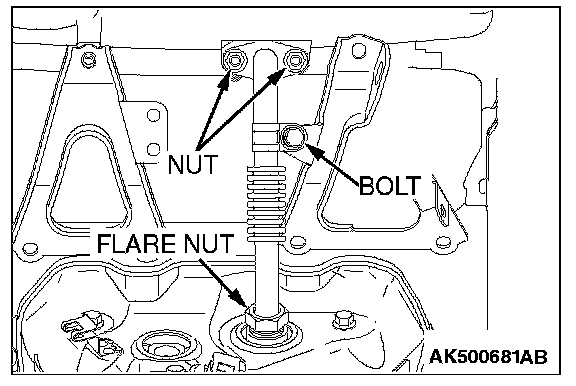 NUT
BOLT
FLARE NUT
AK500681AB