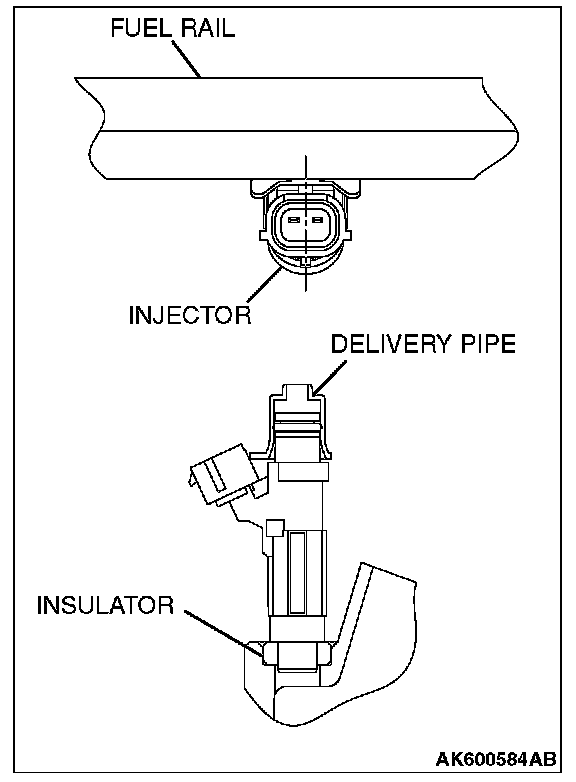 FUEL RAIL

INJECTOR

DELIVERY PIPE

INSULATOR

AK600584AB