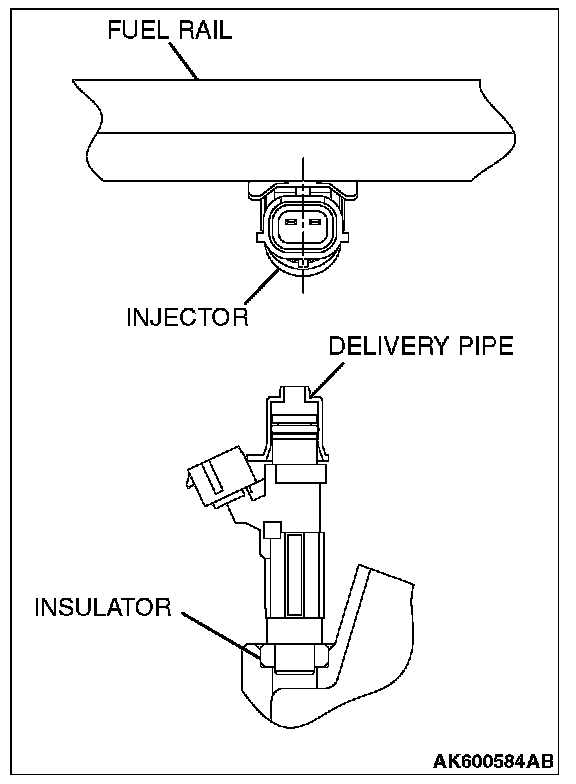 FUEL RAIL

INJECTOR

DELIVERY PIPE

INSULATOR

AK600584AB