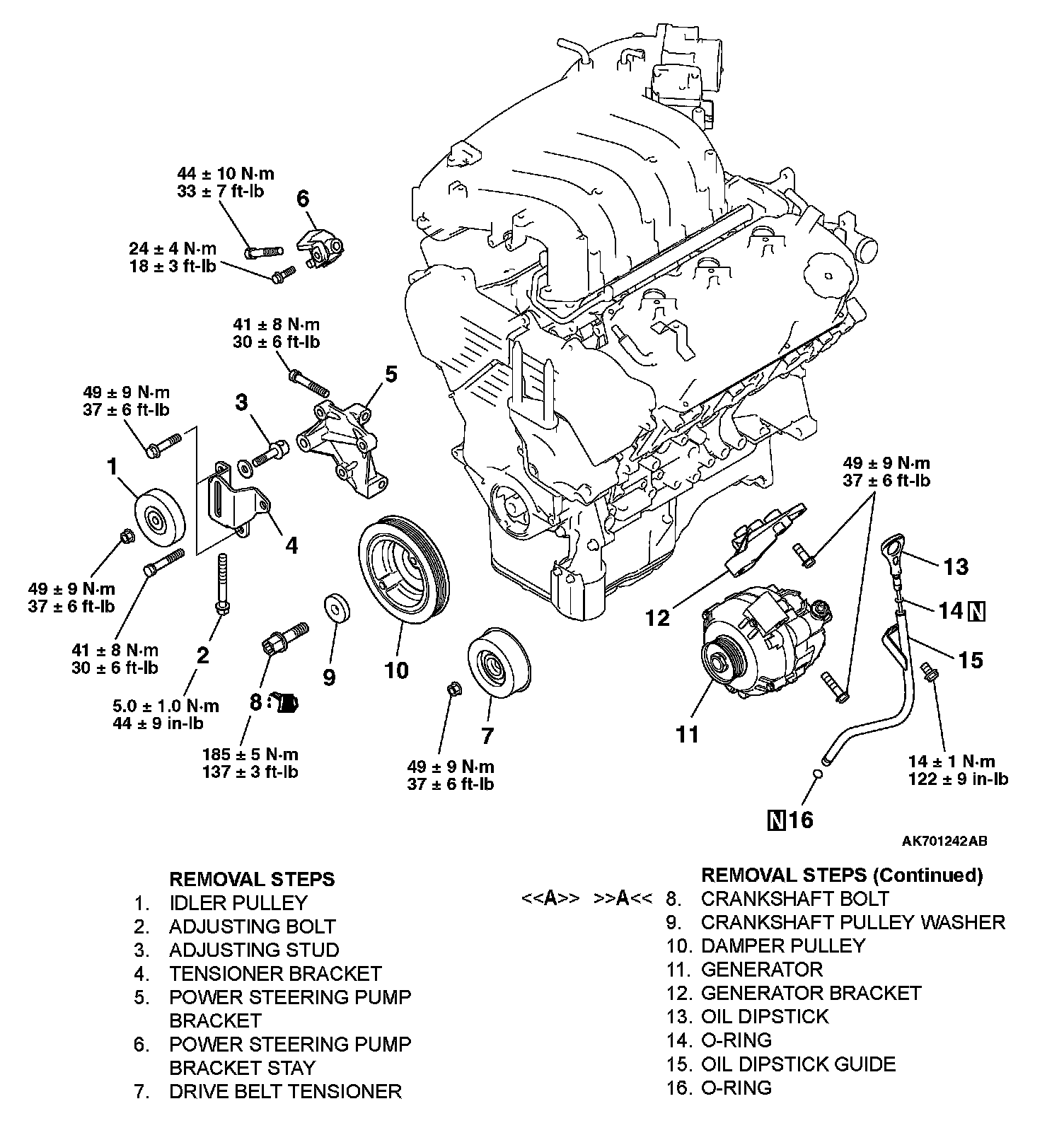 44 ± 10 N·m
33 ± 7 ft-lb

6

24 ± 4 N·m
18 ± 3 ft-lb

41 ± 8 N·m
30 ± 6 ft-lb

5

49 ± 9 N·m
37 ± 6 ft-lb

3

1

4

49 ± 9 N·m
37 ± 6 ft-lb

41 ± 8 N·m
30 ± 6 ft-lb

2

5.0 ± 1.0 N·m
44 ± 9 in-lb

8

185 ± 5 N·m
137 ± 3 ft-lb

9

10

7

49 ± 9 N·m
37 ± 6 ft-lb

49 ± 9 N·m
37 ± 6 ft-lb

12

11

13

14 N

15

14 ± 1 N·m
122 ± 9 in-lb

N 16

AK701242AB

REMOVAL STEPS
1. IDLER PULLEY
2. ADJUSTING BOLT
3. ADJUSTING STUD
4. TENSIONER BRACKET
5. POWER STEERING PUMP BRACKET
6. POWER STEERING PUMP BRACKET STAY
7. DRIVE BELT TENSIONER

REMOVAL STEPS (Continued)
<<A>> >>A<< 8. CRANKSHAFT BOLT
9. CRANKSHAFT PULLEY WASHER
10. DAMPER PULLEY
11. GENERATOR
12. GENERATOR BRACKET
13. OIL DIPSTICK
14. O-RING
15. OIL DIPSTICK GUIDE
16. O-RING