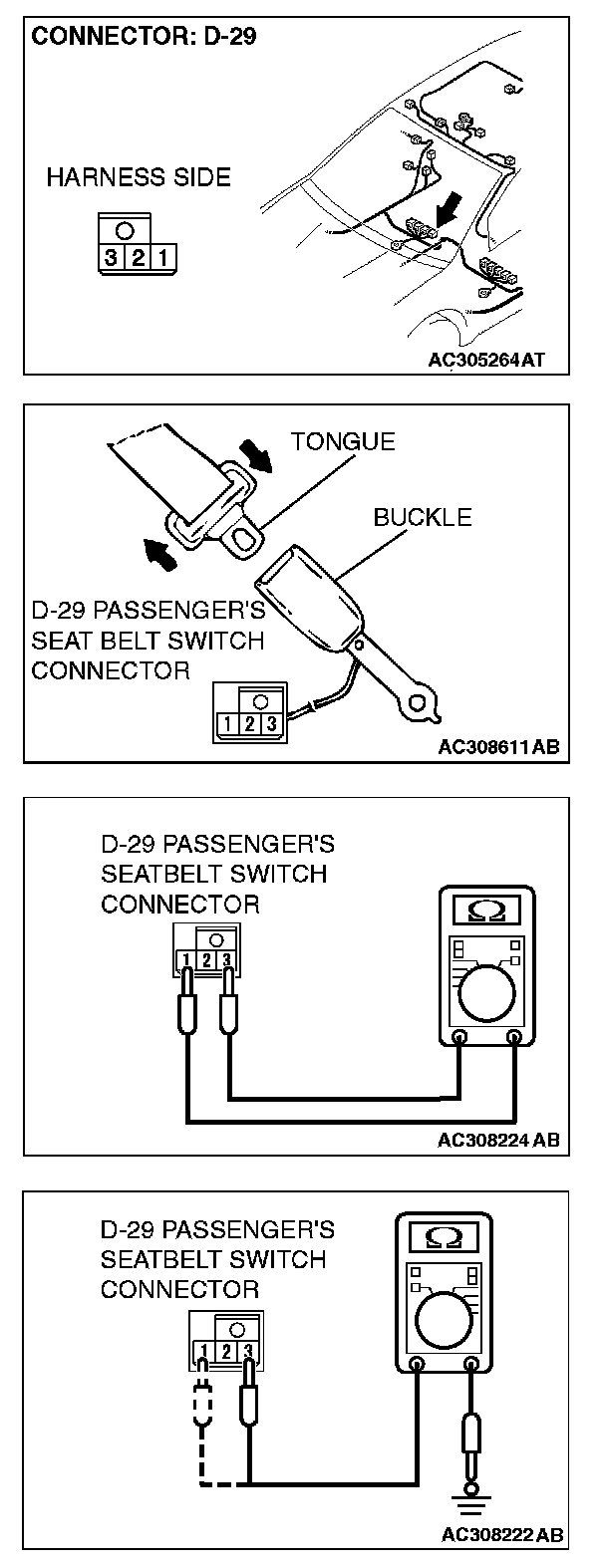 CONNECTOR: D-29

HARNESS SIDE

3 2 1

AC305264AT

TONGUE

BUCKLE

D-29 PASSENGER'S SEAT BELT SWITCH CONNECTOR

1 2 3

AC308611AB

D-29 PASSENGER'S SEATBELT SWITCH CONNECTOR

1 2 3

Ω

AC308224AB

D-29 PASSENGER'S SEATBELT SWITCH CONNECTOR

1 2 3

Ω

AC308222AB