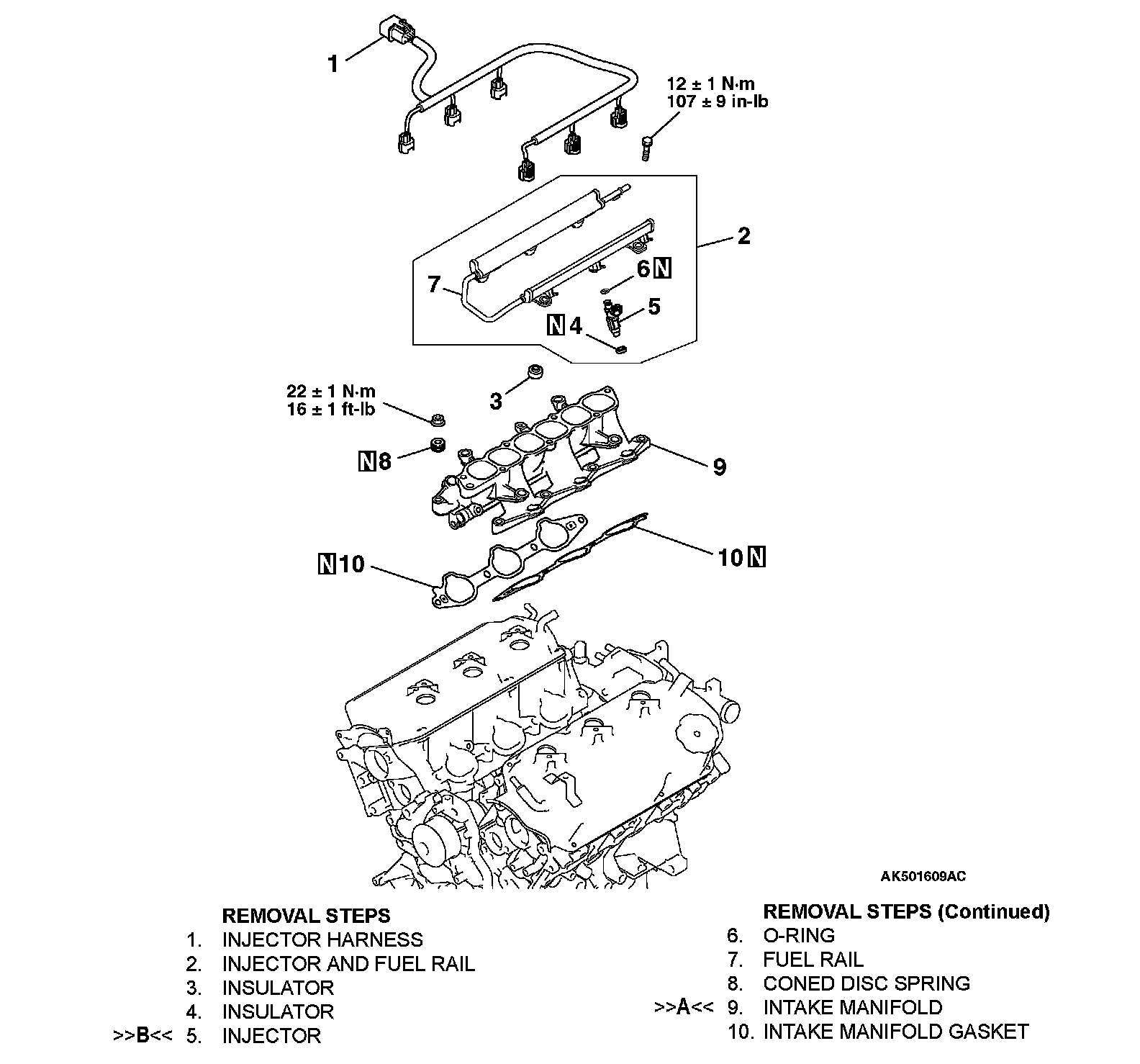 1

12 ± 1 N·m
107 ± 9 in-lb

2

7

6 N

5

N 4

22 ± 1 N·m
16 ± 1 ft-lb

3

N 8

9

N 10

10 N

AK501609AC

REMOVAL STEPS
1. INJECTOR HARNESS
2. INJECTOR AND FUEL RAIL
3. INSULATOR
4. INSULATOR
>>B<< 5. INJECTOR

REMOVAL STEPS (Continued)
6. O-RING
7. FUEL RAIL
8. CONED DISC SPRING
>>A<< 9. INTAKE MANIFOLD
10. INTAKE MANIFOLD GASKET