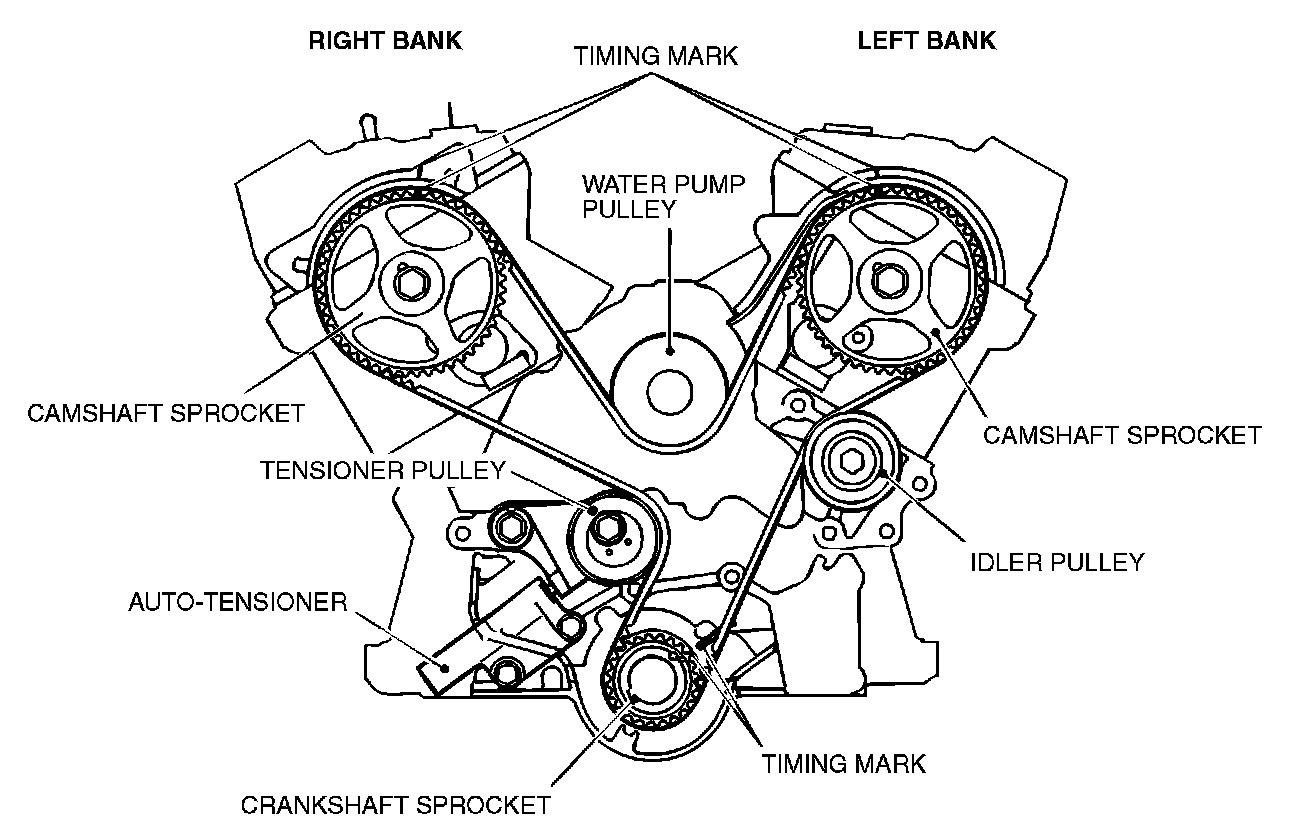 RIGHT BANK
TIMING MARK
LEFT BANK
WATER PUMP PULLEY
CAMSHAFT SPROCKET
CAMSHAFT SPROCKET
TENSIONER PULLEY
IDLER PULLEY
AUTO-TENSIONER
TIMING MARK
CRANKSHAFT SPROCKET