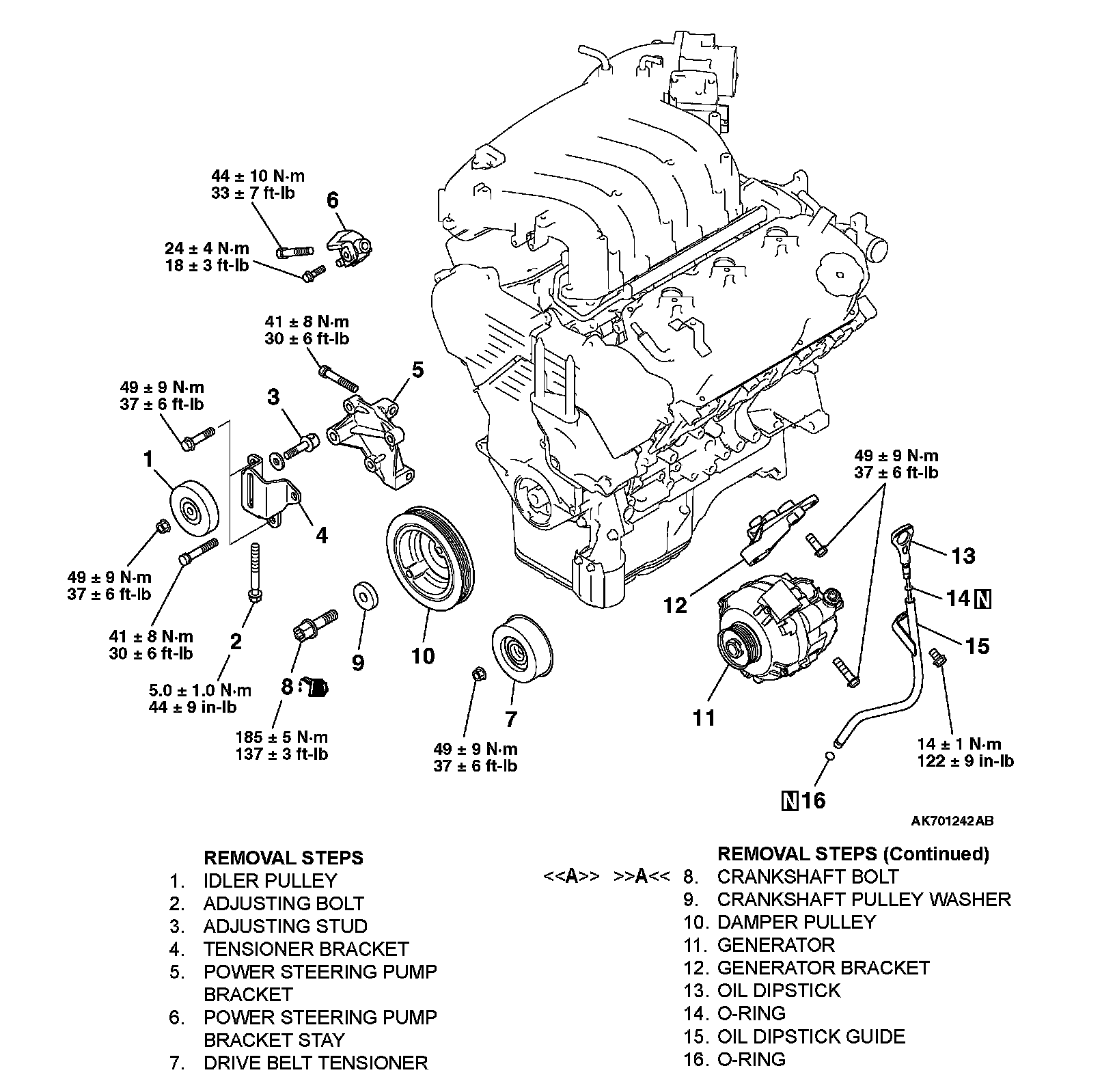 44 ± 10 N·m
33 ± 7 ft-lb

6

24 ± 4 N·m
18 ± 3 ft-lb

41 ± 8 N·m
30 ± 6 ft-lb

5

49 ± 9 N·m
37 ± 6 ft-lb

3

1

4

49 ± 9 N·m
37 ± 6 ft-lb

41 ± 8 N·m
30 ± 6 ft-lb

2

5.0 ± 1.0 N·m
44 ± 9 in-lb

8

185 ± 5 N·m
137 ± 3 ft-lb

9

10

7

49 ± 9 N·m
37 ± 6 ft-lb

49 ± 9 N·m
37 ± 6 ft-lb

12

11

13

14 N

15

14 ± 1 N·m
122 ± 9 in-lb

N 16

AK701242AB

REMOVAL STEPS
1. IDLER PULLEY
2. ADJUSTING BOLT
3. ADJUSTING STUD
4. TENSIONER BRACKET
5. POWER STEERING PUMP BRACKET
6. POWER STEERING PUMP BRACKET STAY
7. DRIVE BELT TENSIONER

REMOVAL STEPS (Continued)
<<A>> >>A<< 8. CRANKSHAFT BOLT
9. CRANKSHAFT PULLEY WASHER
10. DAMPER PULLEY
11. GENERATOR
12. GENERATOR BRACKET
13. OIL DIPSTICK
14. O-RING
15. OIL DIPSTICK GUIDE
16. O-RING