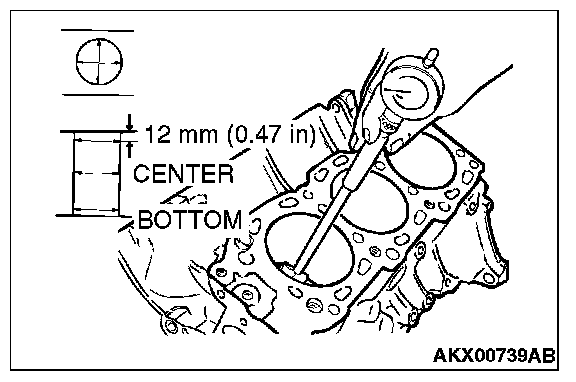 12 mm (0.47 in)
CENTER
BOTTOM
AKX00739AB