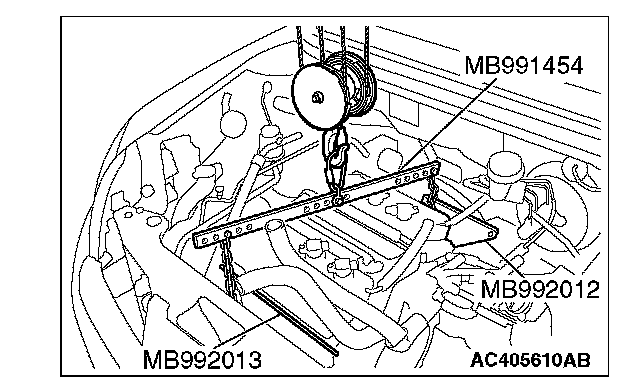 MB991454

MB992012

MB992013

AC405610AB