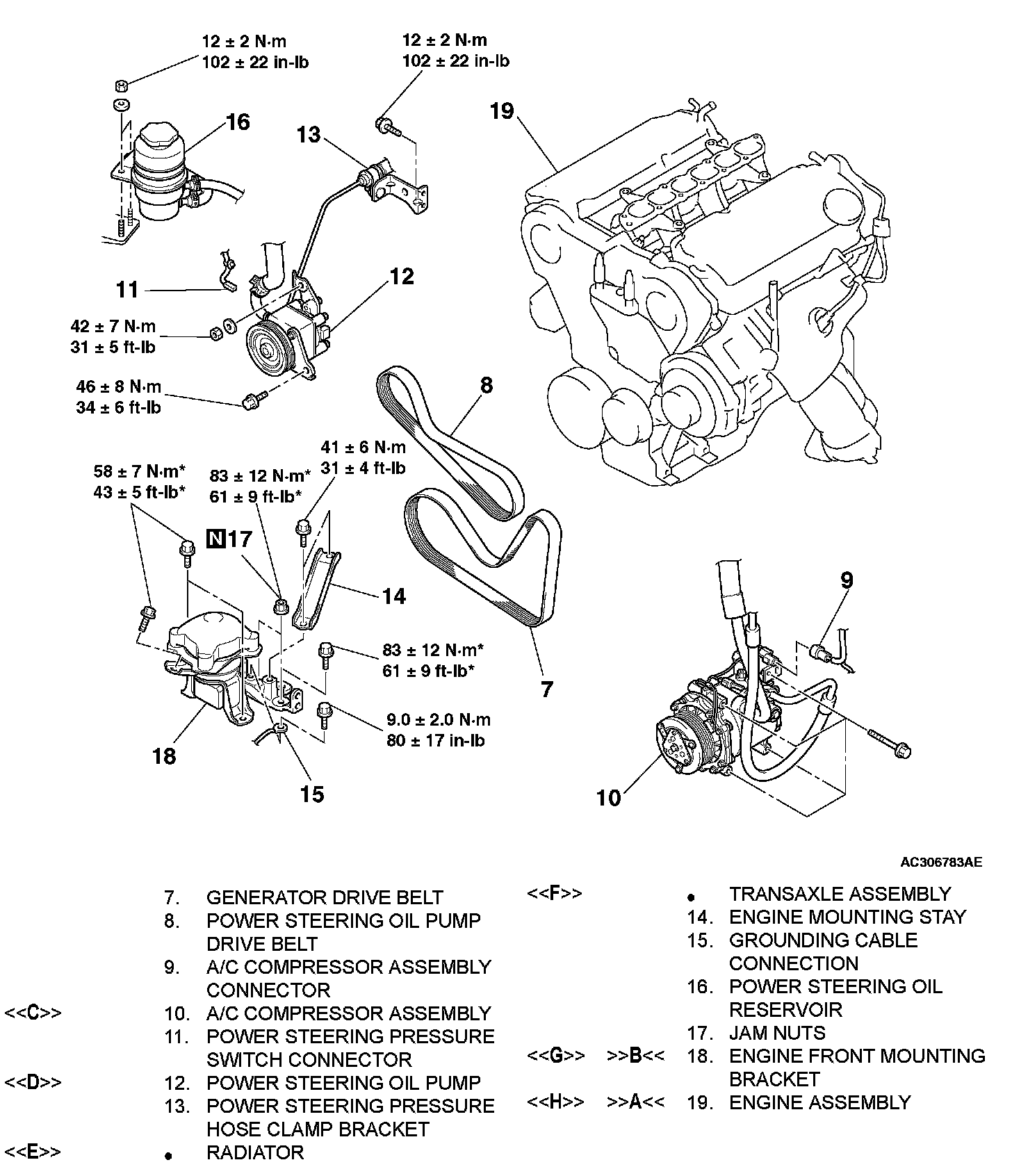 12 ± 2 N·m
102 ± 22 in-lb

12 ± 2 N·m
102 ± 22 in-lb

16

13

19

11

12

42 ± 7 N·m
31 ± 5 ft-lb

46 ± 8 N·m
34 ± 6 ft-lb

8

41 ± 6 N·m
31 ± 4 ft-lb

58 ± 7 N·m*
43 ± 5 ft-lb*

83 ± 12 N·m*
61 ± 9 ft-lb*

N 17

14

9

83 ± 12 N·m*
61 ± 9 ft-lb*

7

9.0 ± 2.0 N·m
80 ± 17 in-lb

18

15

10

AC306783AE

7. GENERATOR DRIVE BELT
8. POWER STEERING OIL PUMP DRIVE BELT
9. A/C COMPRESSOR ASSEMBLY CONNECTOR
<<C>> 10. A/C COMPRESSOR ASSEMBLY
11. POWER STEERING PRESSURE SWITCH CONNECTOR
<<D>> 12. POWER STEERING OIL PUMP
13. POWER STEERING PRESSURE HOSE CLAMP BRACKET
<<E>> • RADIATOR

<<F>> • TRANSAXLE ASSEMBLY
14. ENGINE MOUNTING STAY
15. GROUNDING CABLE CONNECTION
16. POWER STEERING OIL RESERVOIR
17. JAM NUTS
<<G>> >>B<< 18. ENGINE FRONT MOUNTING BRACKET
<<H>> >>A<< 19. ENGINE ASSEMBLY