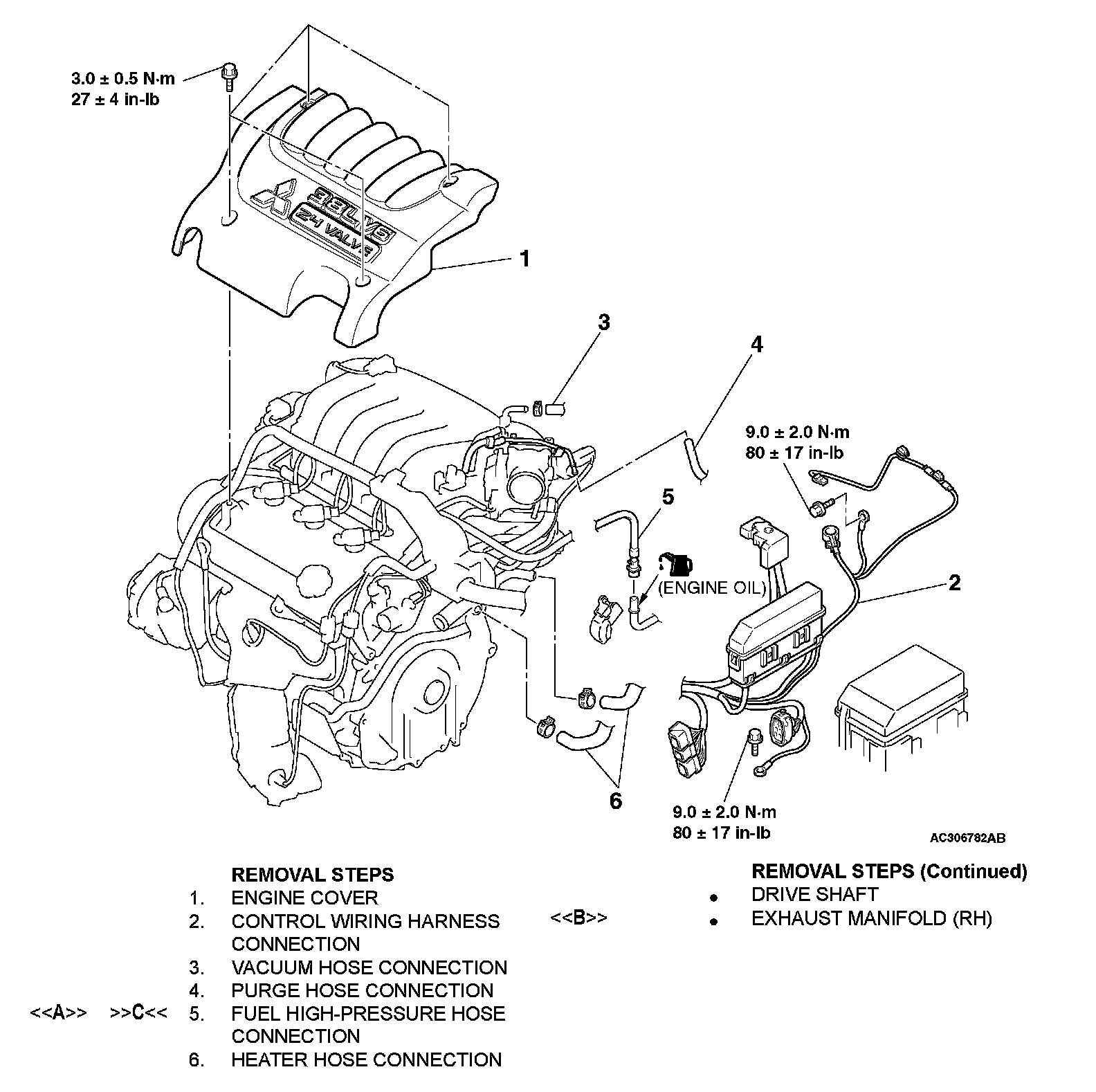 3.0 ± 0.5 N·m
27 ± 4 in-lb

3.8L V6
24 VALVE

1

3

4

9.0 ± 2.0 N·m
80 ± 17 in-lb

5

(ENGINE OIL)

2

6

9.0 ± 2.0 N·m
80 ± 17 in-lb

AC306782AB

REMOVAL STEPS
1. ENGINE COVER
2. CONTROL WIRING HARNESS CONNECTION
3. VACUUM HOSE CONNECTION
4. PURGE HOSE CONNECTION
<<A>> >>C<< 5. FUEL HIGH-PRESSURE HOSE CONNECTION
6. HEATER HOSE CONNECTION

REMOVAL STEPS (Continued)
• DRIVE SHAFT
<<B>> • EXHAUST MANIFOLD (RH)