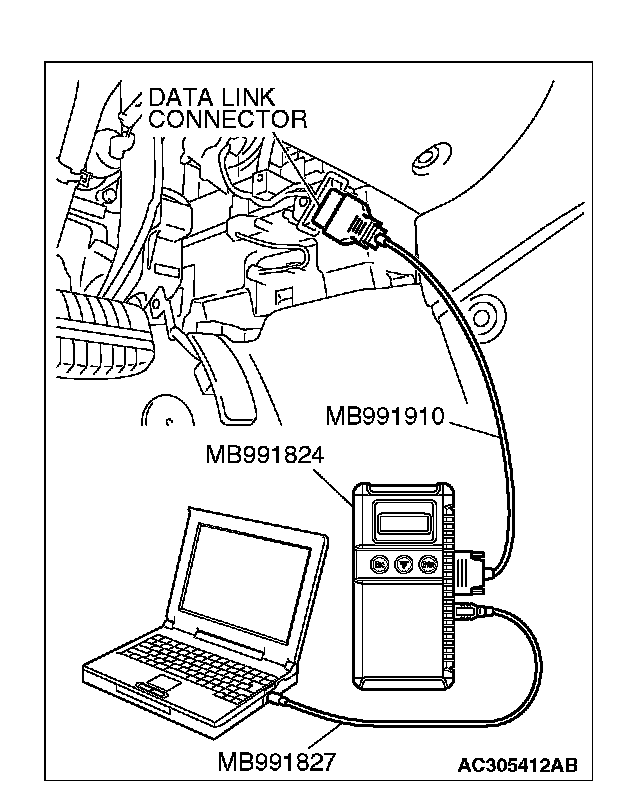 DATA LINK CONNECTOR

MB991910

MB991824

MB991827

AC305412AB