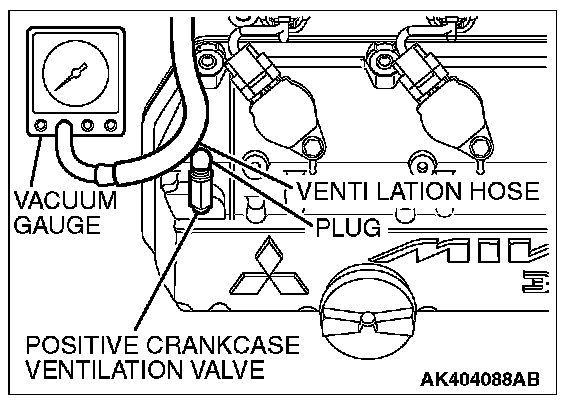 VACUUM GAUGE

VENTI LATION HOSE

PLUG

POSITIVE CRANKCASE VENTILATION VALVE

AK404088AB