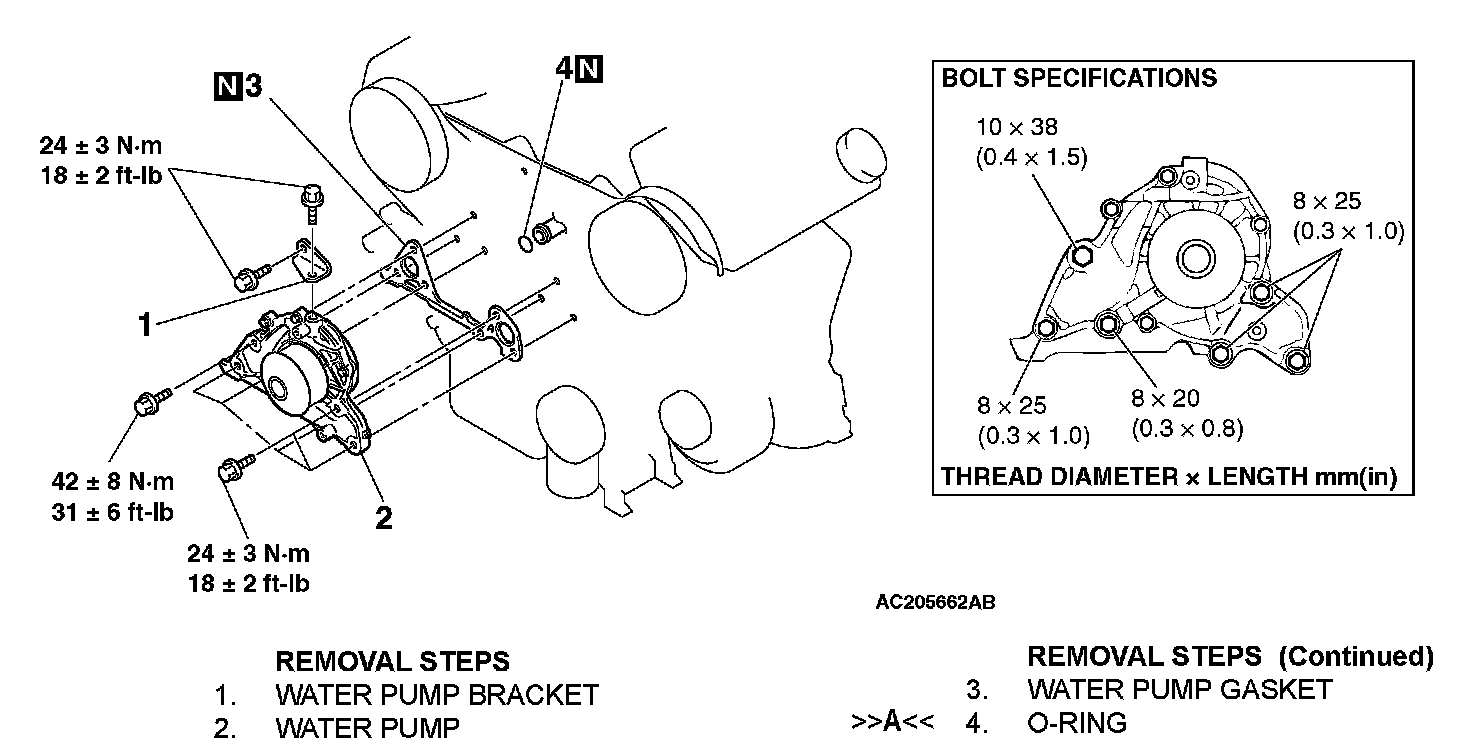 N 3

4 N

24 ± 3 N·m
18 ± 2 ft-lb

1

42 ± 8 N·m
31 ± 6 ft-lb

2

24 ± 3 N·m
18 ± 2 ft-lb

BOLT SPECIFICATIONS

10 × 38
(0.4 × 1.5)

8 × 25
(0.3 × 1.0)

8 × 25
(0.3 × 1.0)

8 × 20
(0.3 × 0.8)

THREAD DIAMETER × LENGTH mm(in)

AC205662AB

REMOVAL STEPS
1. WATER PUMP BRACKET
2. WATER PUMP

REMOVAL STEPS (Continued)
3. WATER PUMP GASKET
>>A<< 4. O-RING