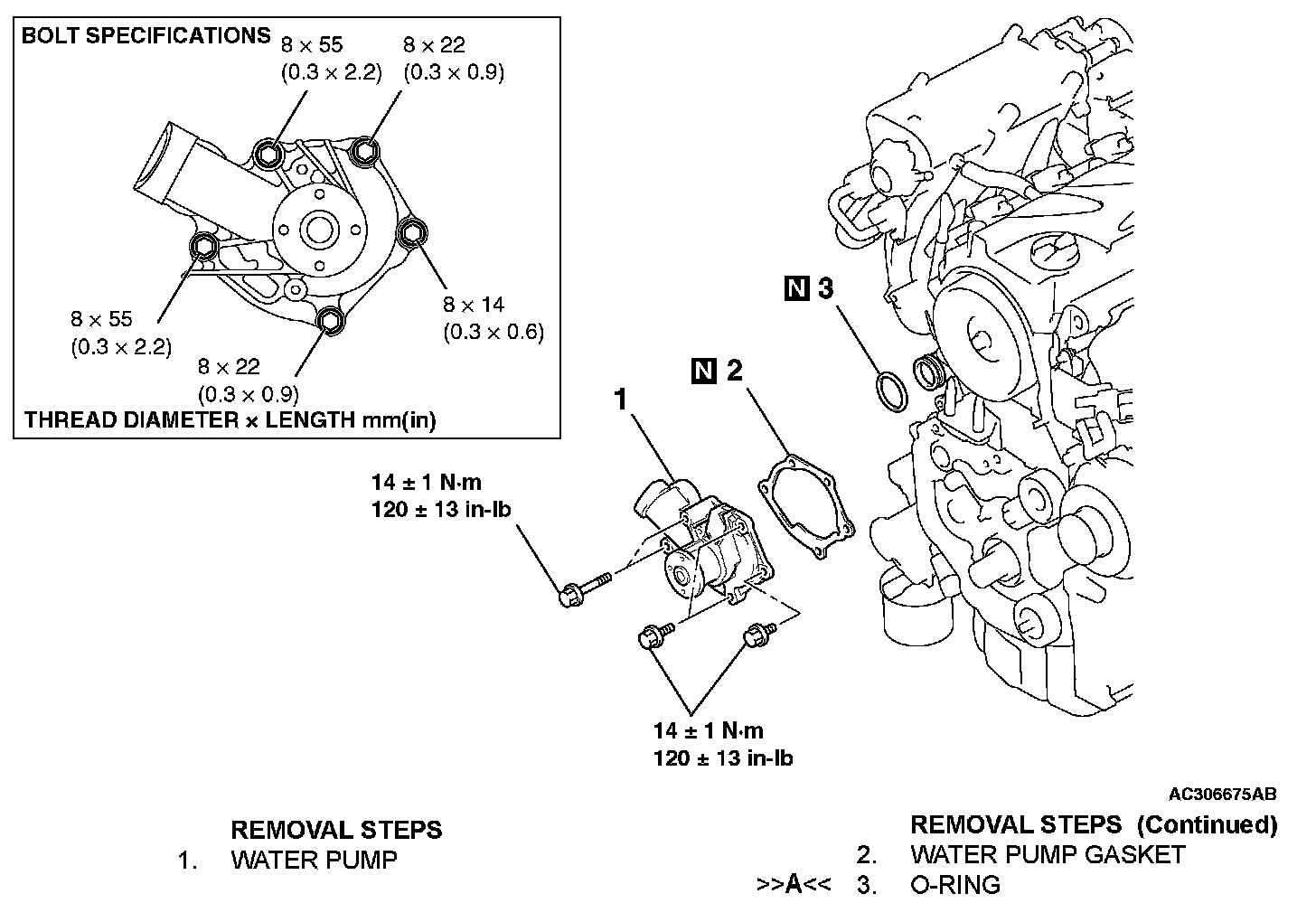 BOLT SPECIFICATIONS

8 × 55
(0.3 × 2.2)

8 × 22
(0.3 × 0.9)

8 × 55
(0.3 × 2.2)

8 × 14
(0.3 × 0.6)

8 × 22
(0.3 × 0.9)

THREAD DIAMETER × LENGTH mm(in)

N 3

N 2

1

14 ± 1 N·m
120 ± 13 in-lb

14 ± 1 N·m
120 ± 13 in-lb

AC306675AB

REMOVAL STEPS
1. WATER PUMP

REMOVAL STEPS (Continued)
2. WATER PUMP GASKET
>>A<< 3. O-RING