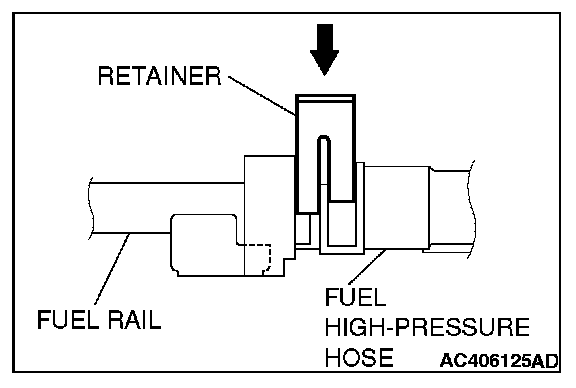 RETAINER

FUEL RAIL

FUEL HIGH-PRESSURE HOSE

AC406125AD