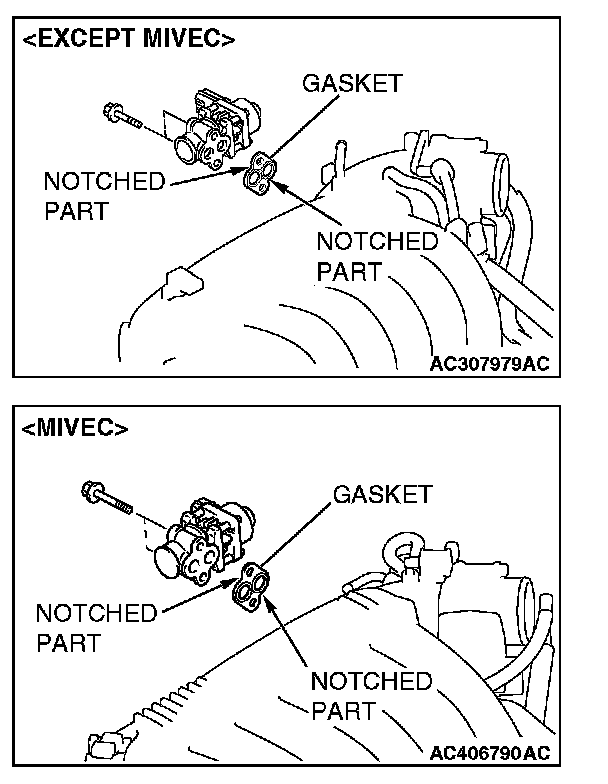 <EXCEPT MIVEC>

GASKET

NOTCHED PART

NOTCHED PART

AC307979AC

<MIVEC>

GASKET

NOTCHED PART

NOTCHED PART

AC406790AC