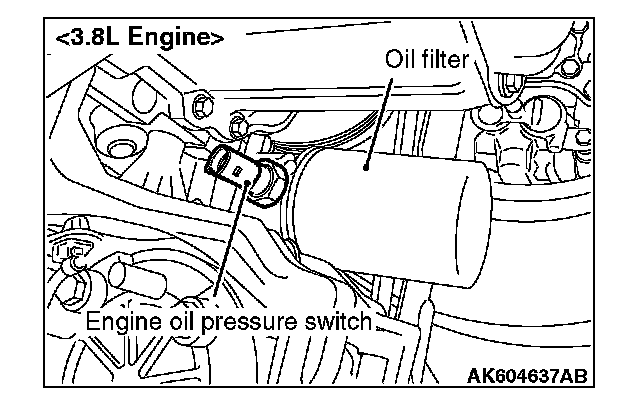 <3.8L Engine>

Oil filter

Engine oil pressure switch

AK604637AB