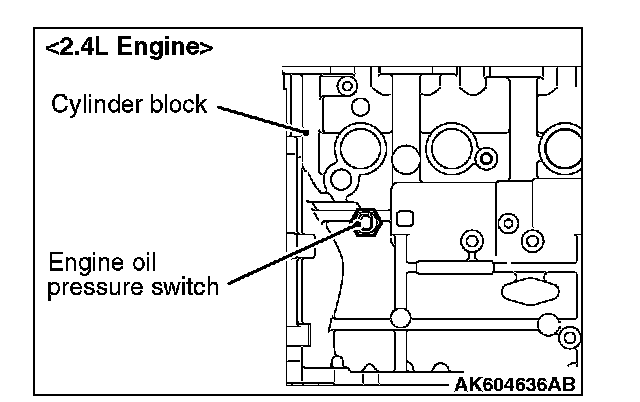 <2.4L Engine>

Cylinder block

Engine oil pressure switch

AK604636AB