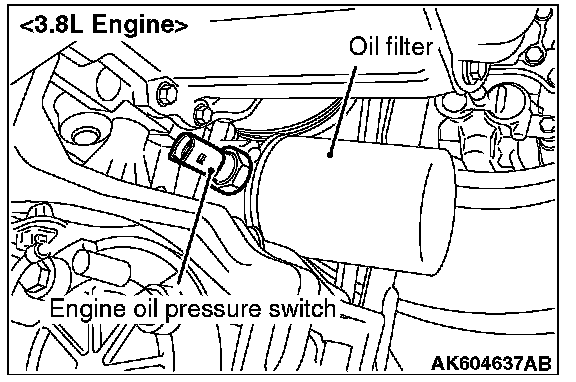 <3.8L Engine>

Oil filter

Engine oil pressure switch

AK604637AB