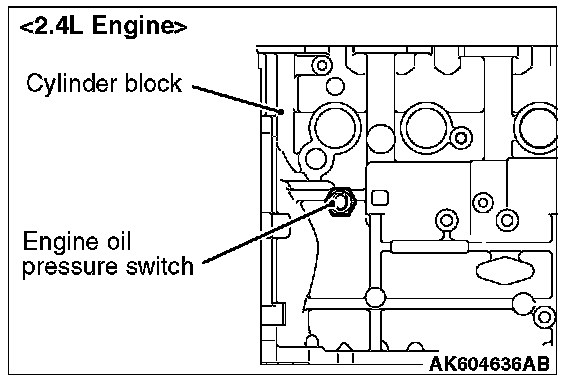 <2.4L Engine>

Cylinder block

Engine oil pressure switch

AK604636AB