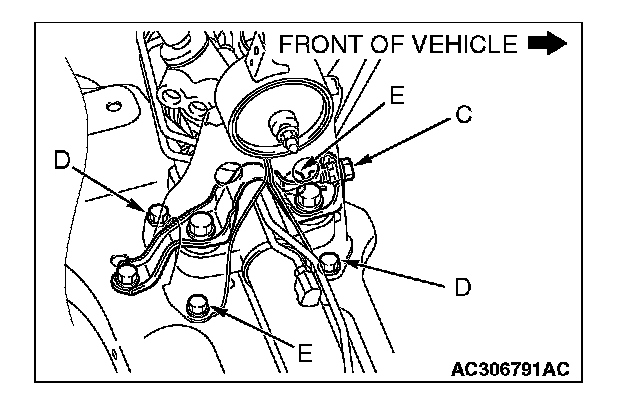 FRONT OF VEHICLE

E

C

D

D

E

AC306791AC