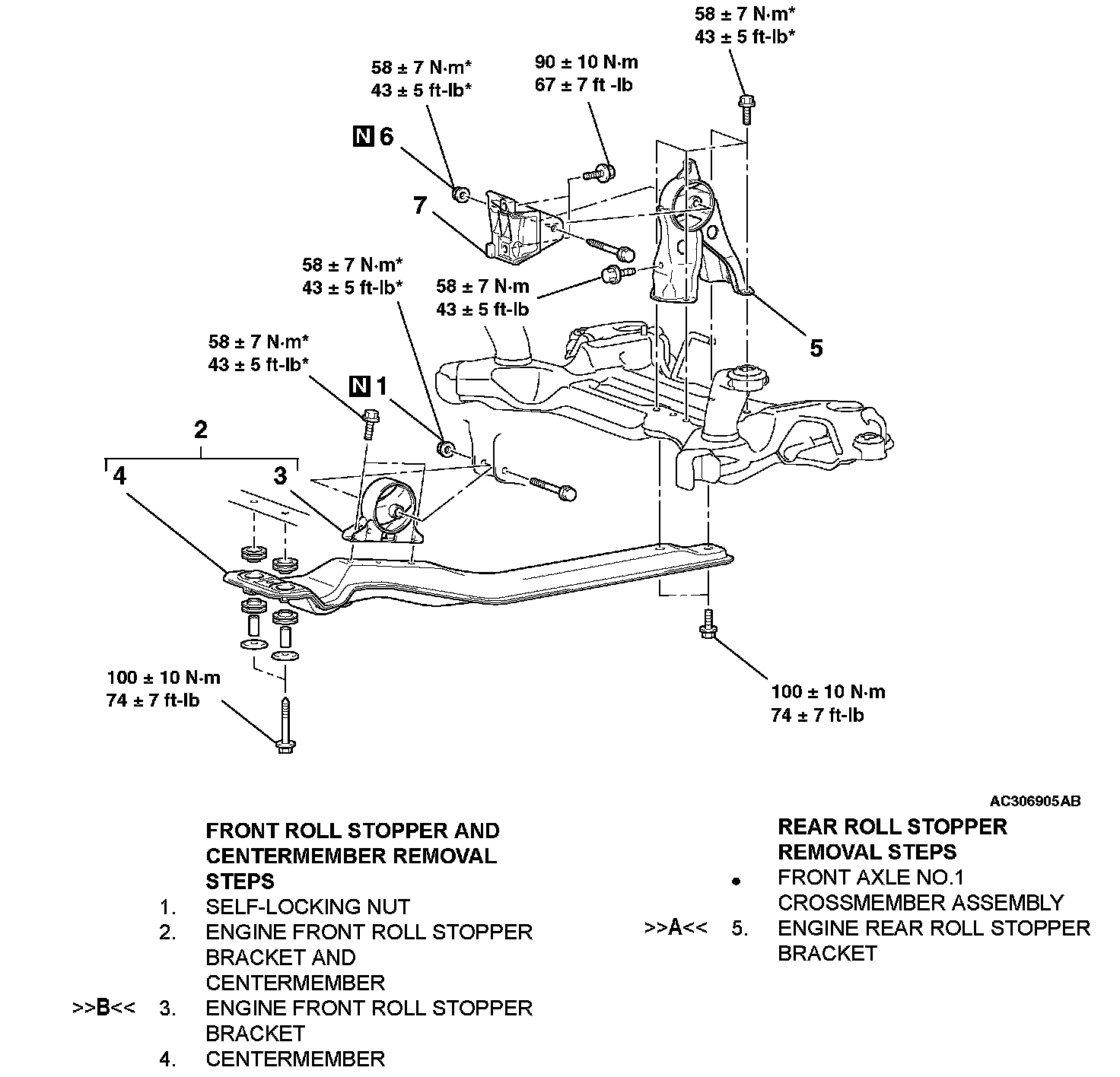 58 ± 7 N·m*
43 ± 5 ft-lb*

58 ± 7 N·m*
43 ± 5 ft-lb*

90 ± 10 N·m
67 ± 7 ft -lb

N 6

7

58 ± 7 N·m*
43 ± 5 ft-lb*

58 ± 7 N·m
43 ± 5 ft-lb

5

58 ± 7 N·m*
43 ± 5 ft-lb*

N 1

2

4

3

100 ± 10 N·m
74 ± 7 ft-lb

100 ± 10 N·m
74 ± 7 ft-lb

AC306905AB

FRONT ROLL STOPPER AND CENTERMEMBER REMOVAL STEPS
1. SELF-LOCKING NUT
2. ENGINE FRONT ROLL STOPPER BRACKET AND CENTERMEMBER
>>B<< 3. ENGINE FRONT ROLL STOPPER BRACKET
4. CENTERMEMBER

REAR ROLL STOPPER REMOVAL STEPS
• FRONT AXLE NO.1 CROSSMEMBER ASSEMBLY
>>A<< 5. ENGINE REAR ROLL STOPPER BRACKET