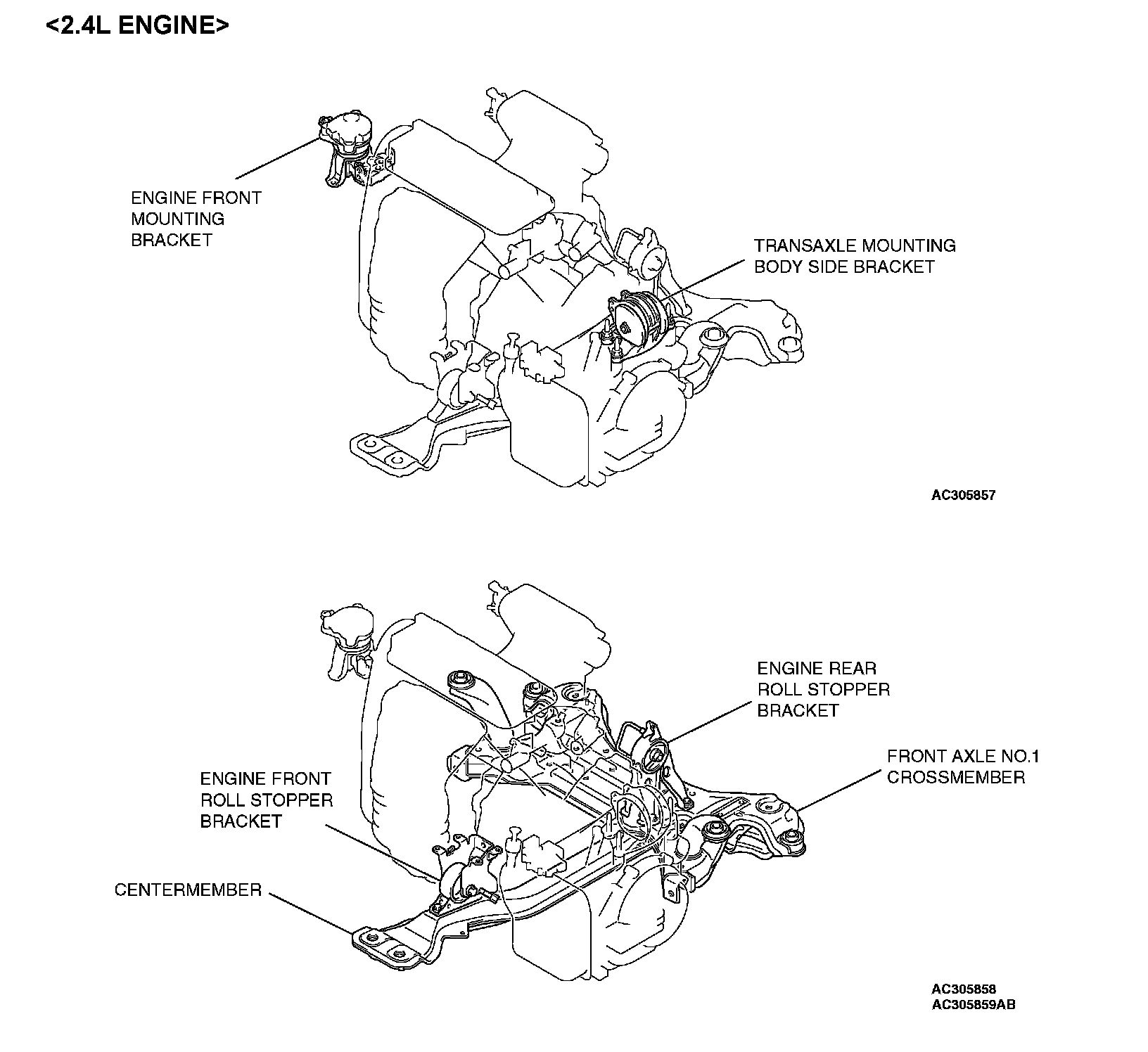 <2.4L ENGINE>

ENGINE FRONT MOUNTING BRACKET

TRANSAXLE MOUNTING BODY SIDE BRACKET

AC305857

ENGINE REAR ROLL STOPPER BRACKET

FRONT AXLE NO.1 CROSSMEMBER

ENGINE FRONT ROLL STOPPER BRACKET

CENTERMEMBER

AC305858
AC305859AB