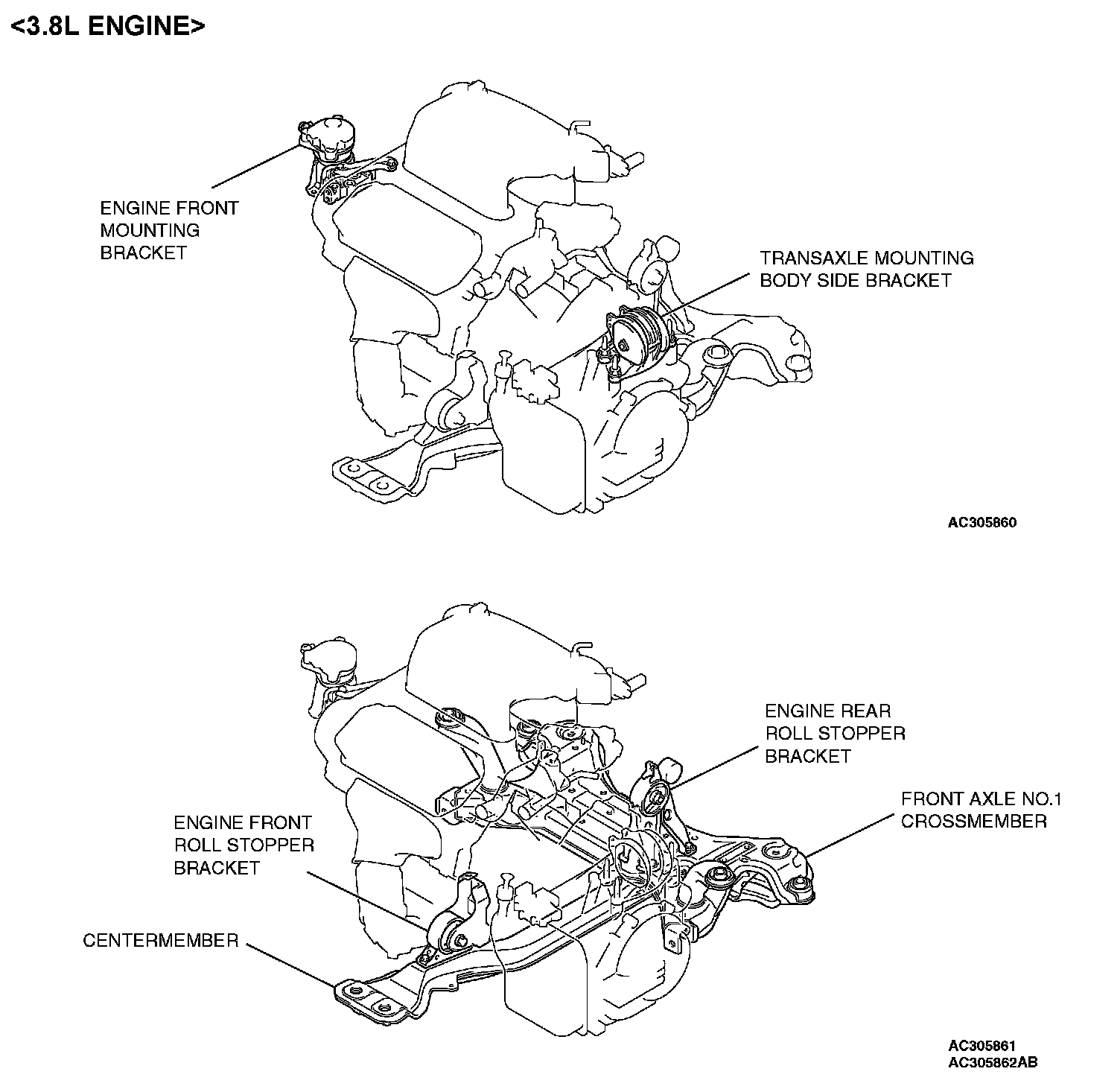 <3.8L ENGINE>

ENGINE FRONT MOUNTING BRACKET

TRANSAXLE MOUNTING BODY SIDE BRACKET

AC305860

ENGINE REAR ROLL STOPPER BRACKET

FRONT AXLE NO.1 CROSSMEMBER

ENGINE FRONT ROLL STOPPER BRACKET

CENTERMEMBER

AC305861
AC305862AB