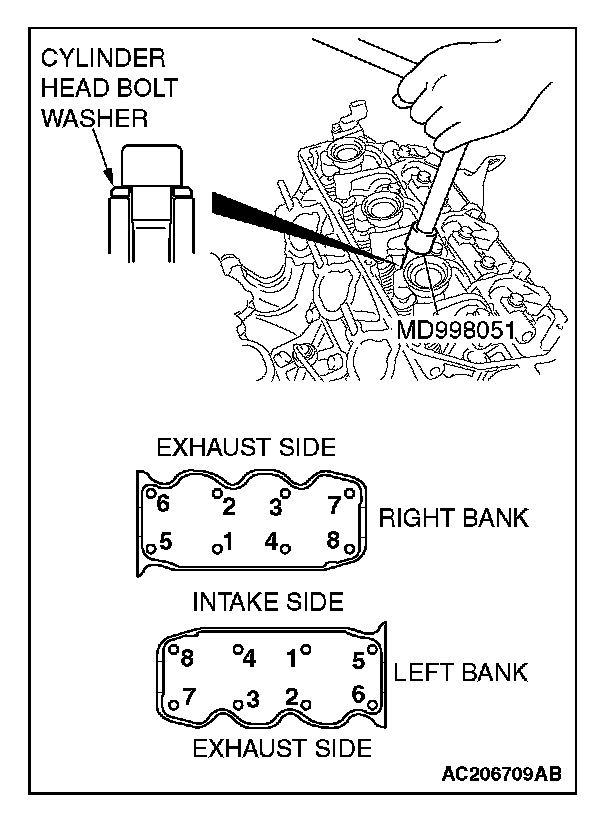 CYLINDER HEAD BOLT WASHER

MD998051

EXHAUST SIDE

6 2 3 7
5 1 4 8

RIGHT BANK

INTAKE SIDE

8 4 1 5
7 3 2 6

LEFT BANK

EXHAUST SIDE

AC206709AB