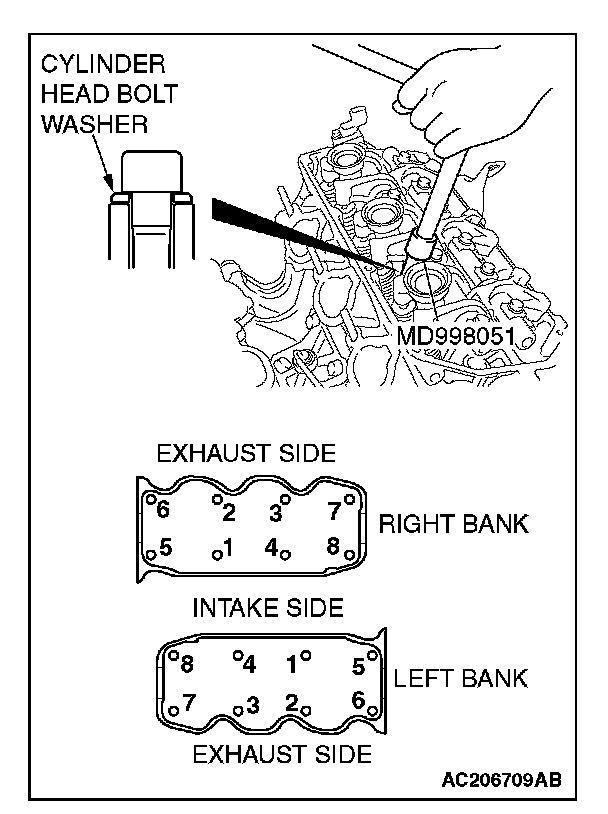 CYLINDER HEAD BOLT WASHER

MD998051

EXHAUST SIDE

6 2 3 7
5 1 4 8

RIGHT BANK

INTAKE SIDE

8 4 1 5
7 3 2 6

LEFT BANK

EXHAUST SIDE

AC206709AB