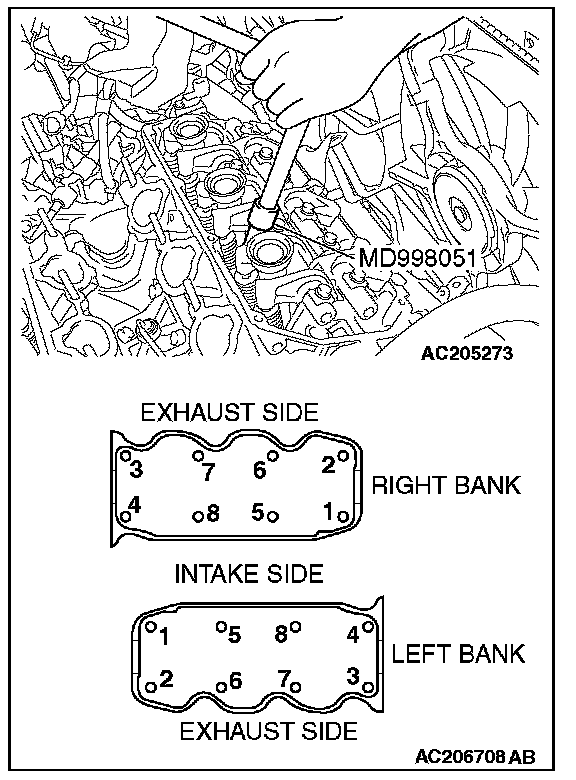 MD998051

AC205273

EXHAUST SIDE

3 7 6 2

4 8 5 1

RIGHT BANK

INTAKE SIDE

1 5 8 4

2 6 7 3

LEFT BANK

EXHAUST SIDE

AC206708 AB