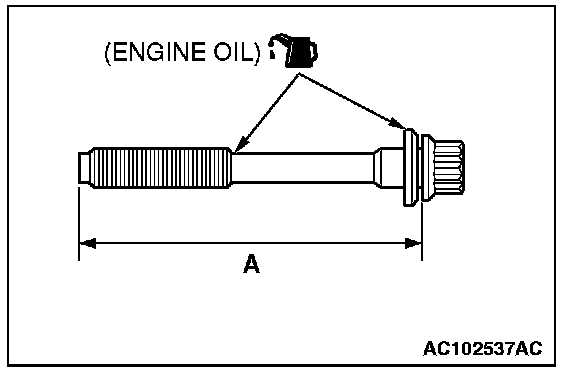 (ENGINE OIL)

A

AC102537AC