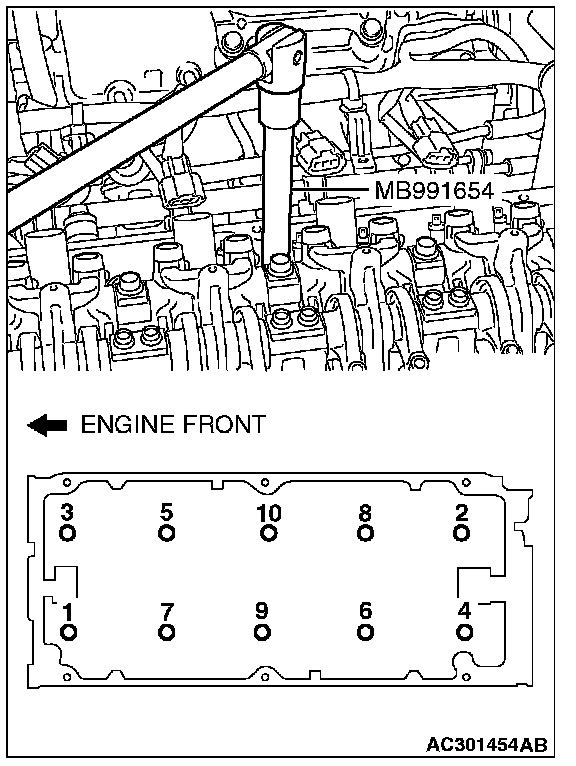 MB991654

ENGINE FRONT

3 5 10 8 2

1 7 9 6 4

AC301454AB