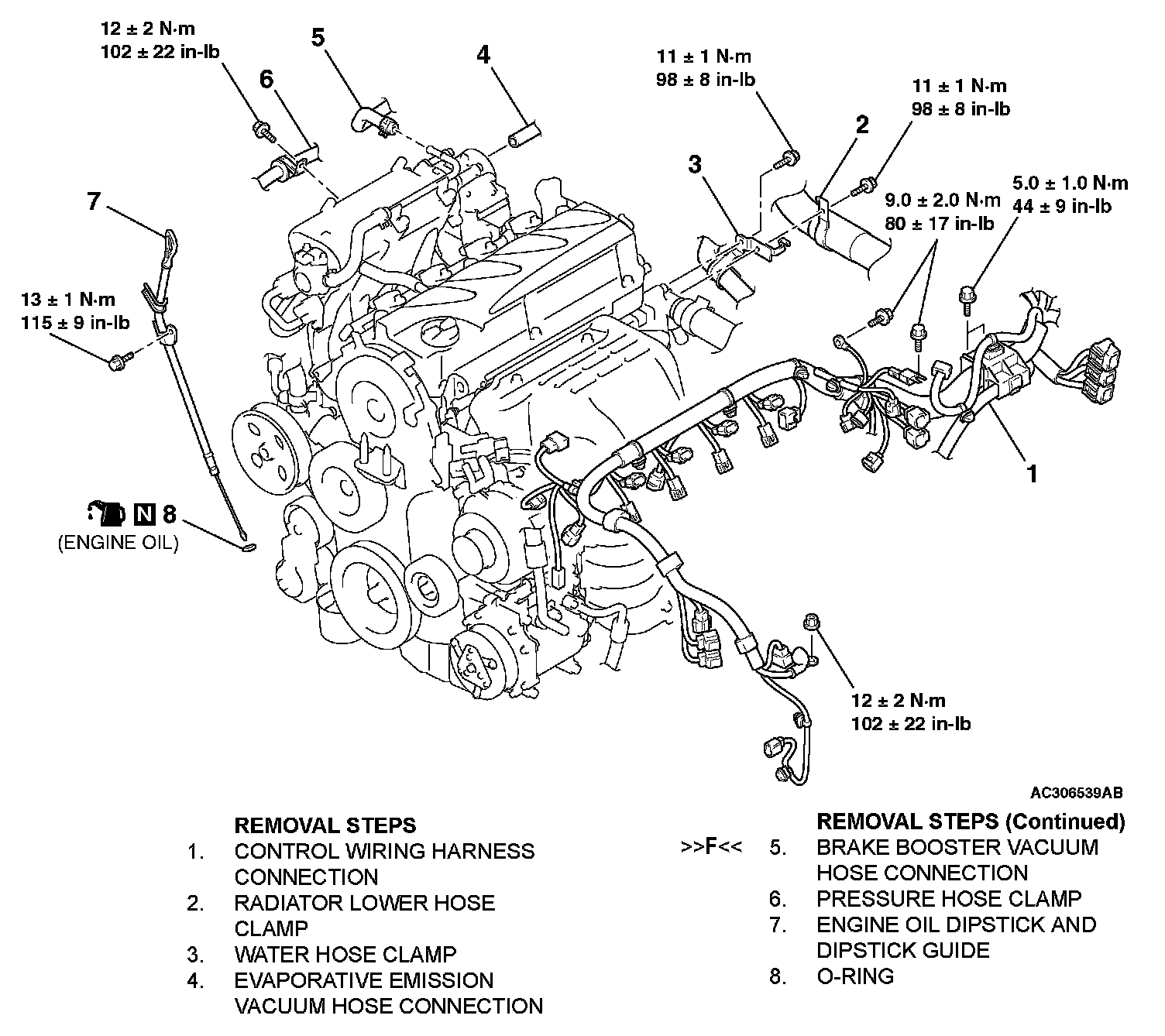 12 ± 2 N·m
102 ± 22 in-lb

5

4

6

11 ± 1 N·m
98 ± 8 in-lb

11 ± 1 N·m
98 ± 8 in-lb

2

3

7

9.0 ± 2.0 N·m
80 ± 17 in-lb

5.0 ± 1.0 N·m
44 ± 9 in-lb

13 ± 1 N·m
115 ± 9 in-lb

1

N 8
(ENGINE OIL)

12 ± 2 N·m
102 ± 22 in-lb

AC306539AB

REMOVAL STEPS
1. CONTROL WIRING HARNESS CONNECTION
2. RADIATOR LOWER HOSE CLAMP
3. WATER HOSE CLAMP
4. EVAPORATIVE EMISSION VACUUM HOSE CONNECTION

REMOVAL STEPS (Continued)
>>F<< 5. BRAKE BOOSTER VACUUM HOSE CONNECTION
6. PRESSURE HOSE CLAMP
7. ENGINE OIL DIPSTICK AND DIPSTICK GUIDE
8. O-RING