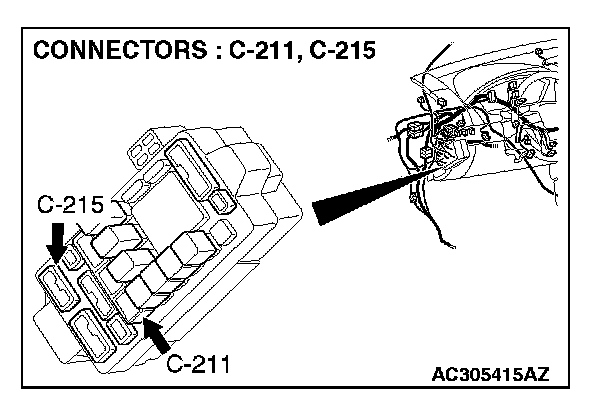 CONNECTORS : C-211, C-215

C-215

C-211

AC305415AZ