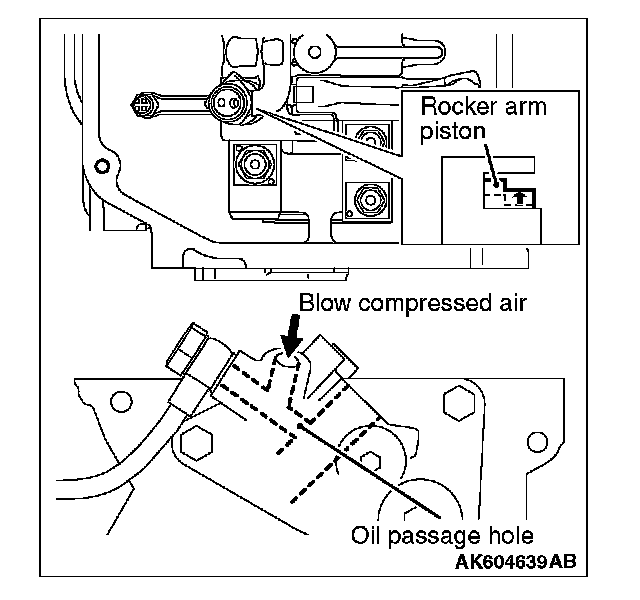 Rocker arm piston

Blow compressed air

Oil passage hole

AK604639AB