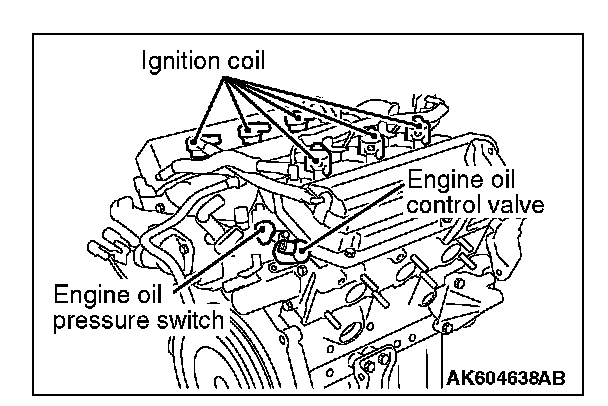 Ignition coil

Engine oil control valve

Engine oil pressure switch

AK604638AB