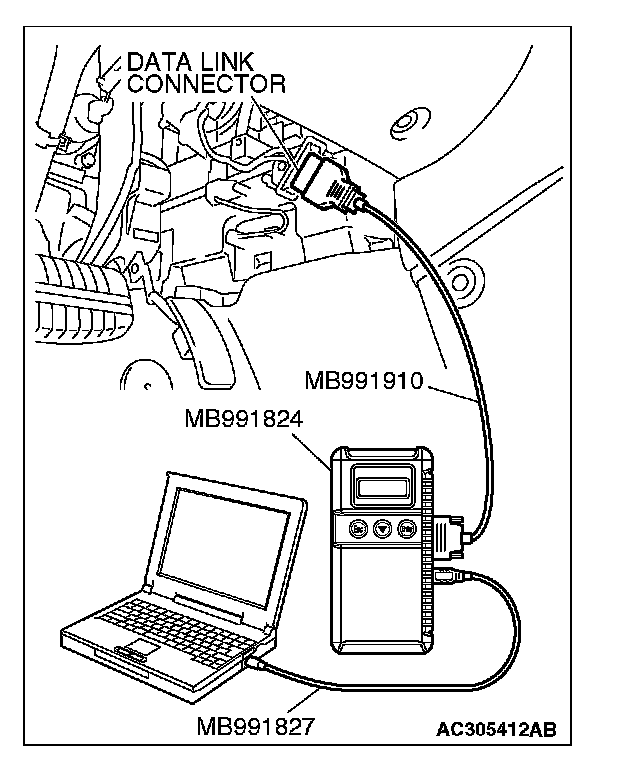 DATA LINK CONNECTOR

MB991910

MB991824

MB991827

AC305412AB