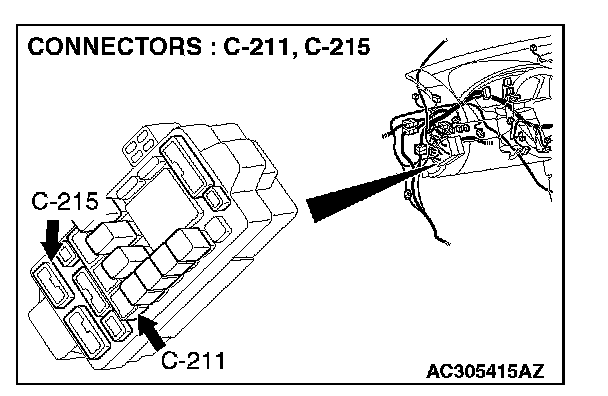 CONNECTORS : C-211, C-215

C-215

C-211

AC305415AZ