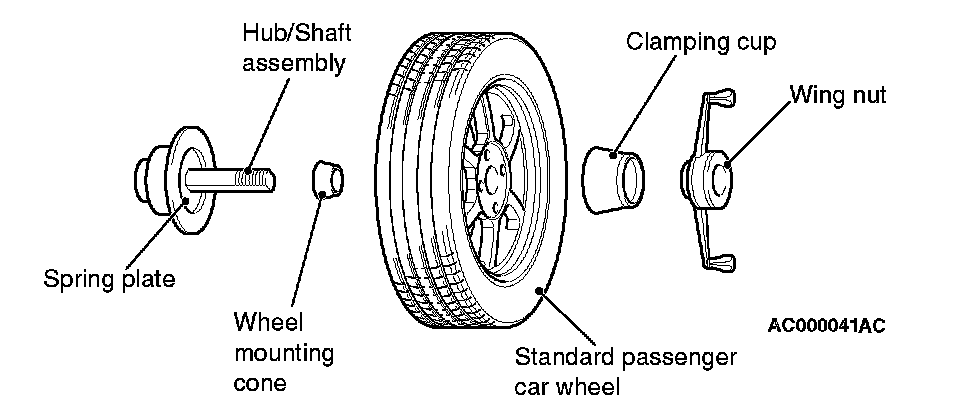 Hub/Shaft assembly

Clamping cup

Wing nut

Spring plate

Wheel mounting cone

Standard passenger car wheel

AC000041AC