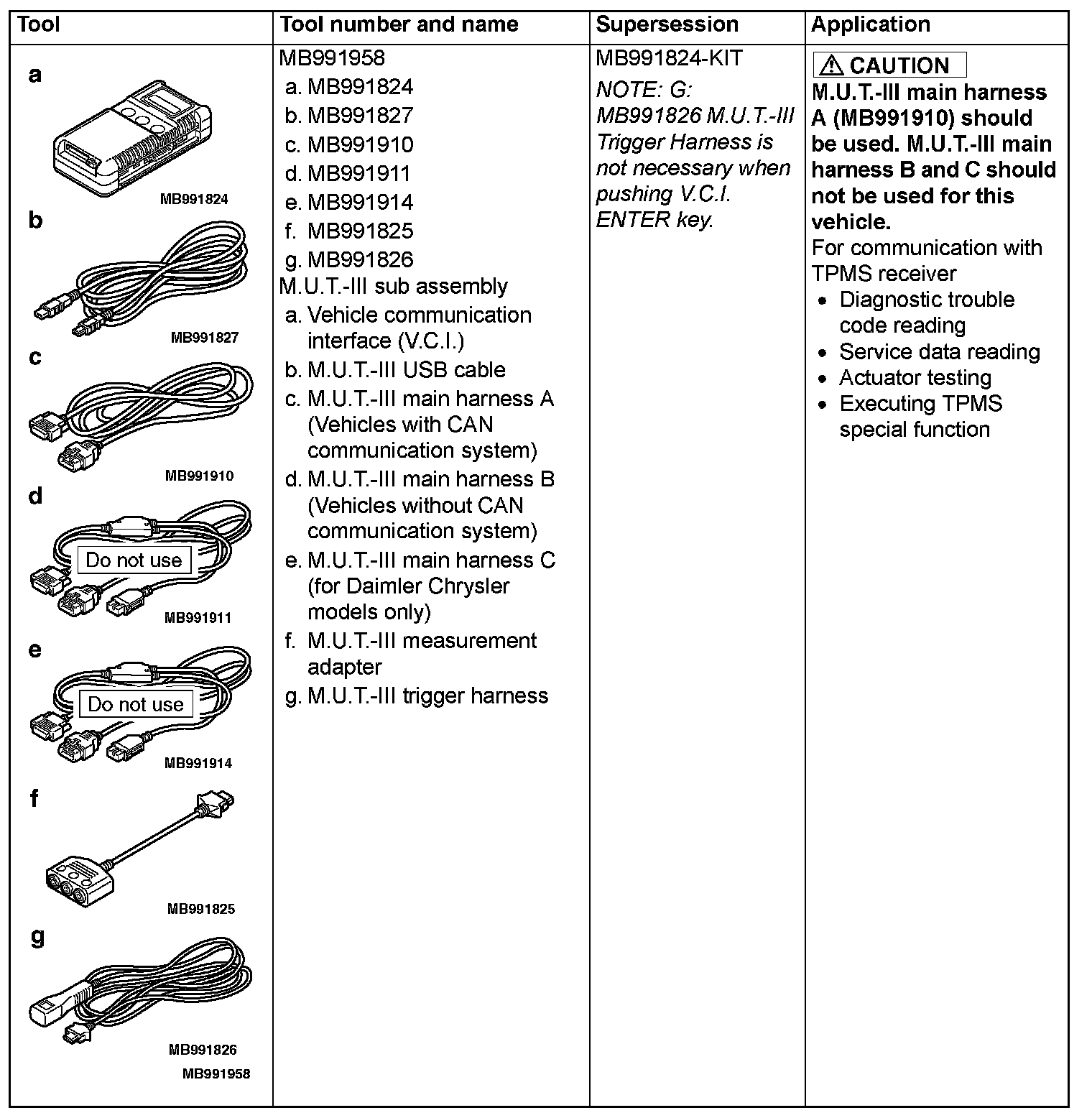 | Tool | Tool number and name | Supersession | Application |
|---|---|---|---|
| a MB991824 b MB991827 c MB991910 d Do not use MB991911 e Do not use MB991914 f MB991825 g MB991826 MB991958 | MB991958 a. MB991824 b. MB991827 c. MB991910 d. MB991911 e. MB991914 f. MB991825 g. MB991826 M.U.T.-III sub assembly a. Vehicle communication interface (V.C.I.) b. M.U.T.-III USB cable c. M.U.T.-III main harness A (Vehicles with CAN communication system) d. M.U.T.-III main harness B (Vehicles without CAN communication system) e. M.U.T.-III main harness C (for Daimler Chrysler models only) f. M.U.T.-III measurement adapter g. M.U.T.-III trigger harness | MB991824-KIT NOTE: G: MB991826 M.U.T.-III Trigger Harness is not necessary when pushing V.C.I. ENTER key. | CAUTION M.U.T.-III main harness A (MB991910) should be used. M.U.T.-III main harness B and C should not be used for this vehicle. For communication with TPMS receiver • Diagnostic trouble code reading • Service data reading • Actuator testing • Executing TPMS special function |