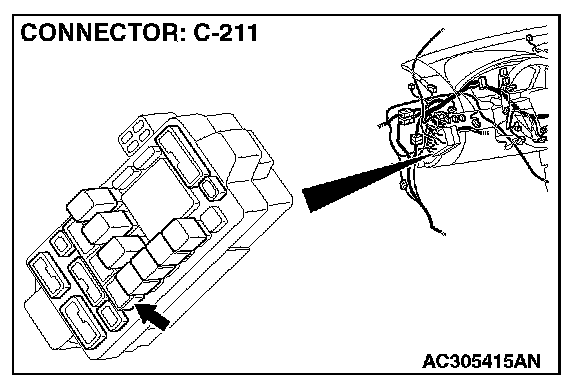 CONNECTOR: C-211

AC305415AN