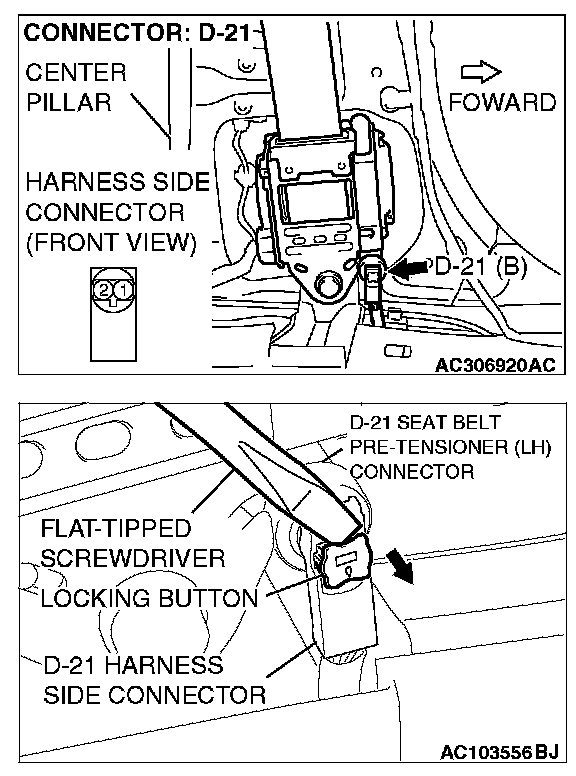 CONNECTOR: D-21

CENTER PILLAR

FOWARD

HARNESS SIDE CONNECTOR (FRONT VIEW)

2 1

D-21 (B)

AC306920AC

D-21 SEAT BELT PRE-TENSIONER (LH) CONNECTOR

FLAT-TIPPED SCREWDRIVER

LOCKING BUTTON

D-21 HARNESS SIDE CONNECTOR

AC103556BJ