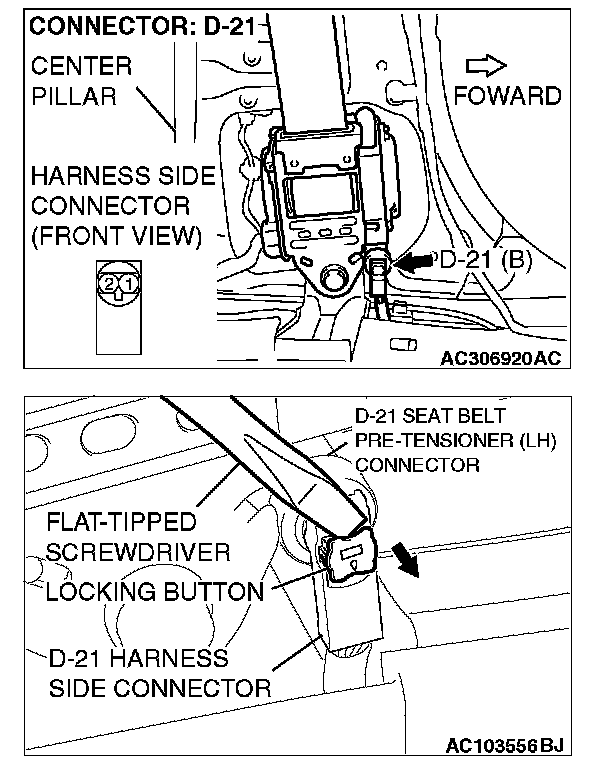 CONNECTOR: D-21

CENTER PILLAR

FOWARD

HARNESS SIDE CONNECTOR (FRONT VIEW)

2 1

D-21 (B)

AC306920AC

D-21 SEAT BELT PRE-TENSIONER (LH) CONNECTOR

FLAT-TIPPED SCREWDRIVER

LOCKING BUTTON

D-21 HARNESS SIDE CONNECTOR

AC103556BJ