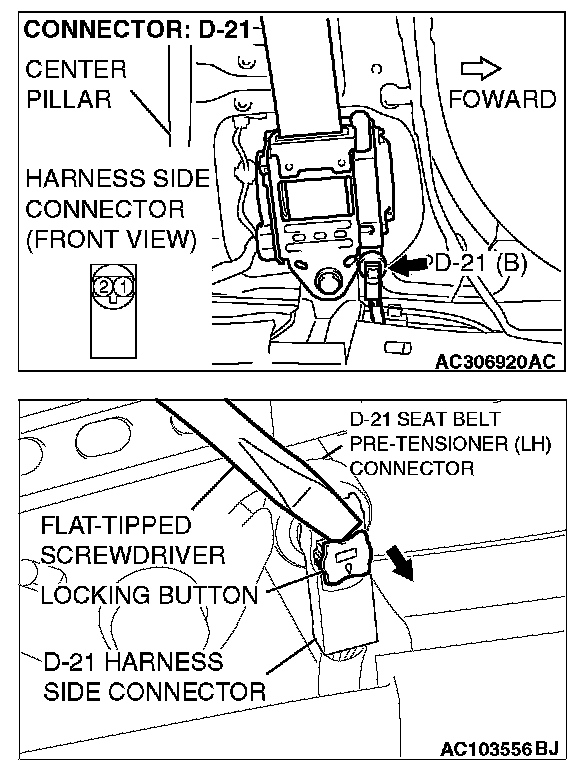 CONNECTOR: D-21

CENTER PILLAR

FOWARD

HARNESS SIDE CONNECTOR (FRONT VIEW)

2 1

D-21 (B)

AC306920AC

D-21 SEAT BELT PRE-TENSIONER (LH) CONNECTOR

FLAT-TIPPED SCREWDRIVER

LOCKING BUTTON

D-21 HARNESS SIDE CONNECTOR

AC103556BJ