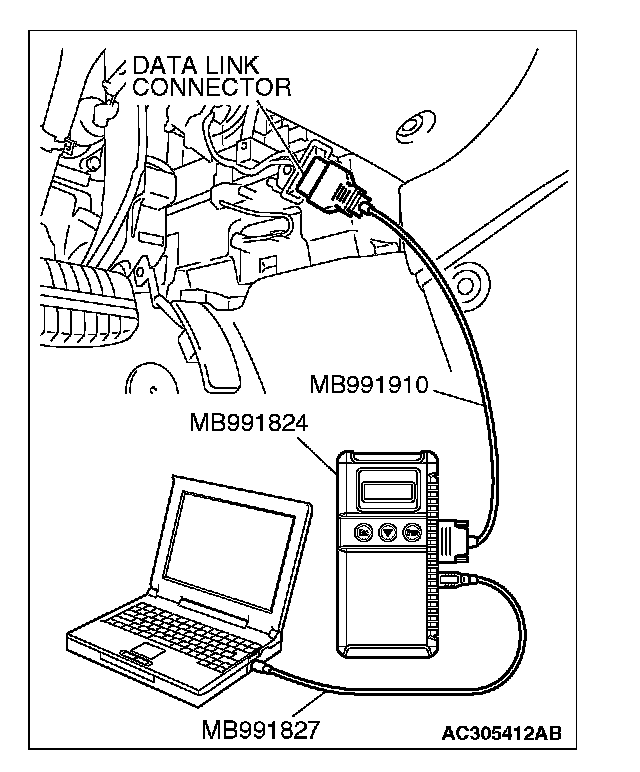 DATA LINK CONNECTOR

MB991910

MB991824

MB991827

AC305412AB