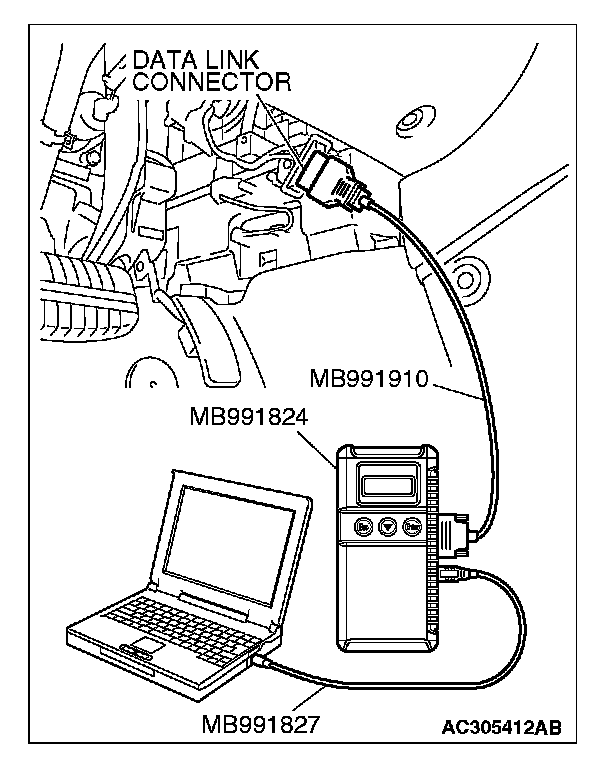 DATA LINK CONNECTOR

MB991910

MB991824

MB991827

AC305412AB