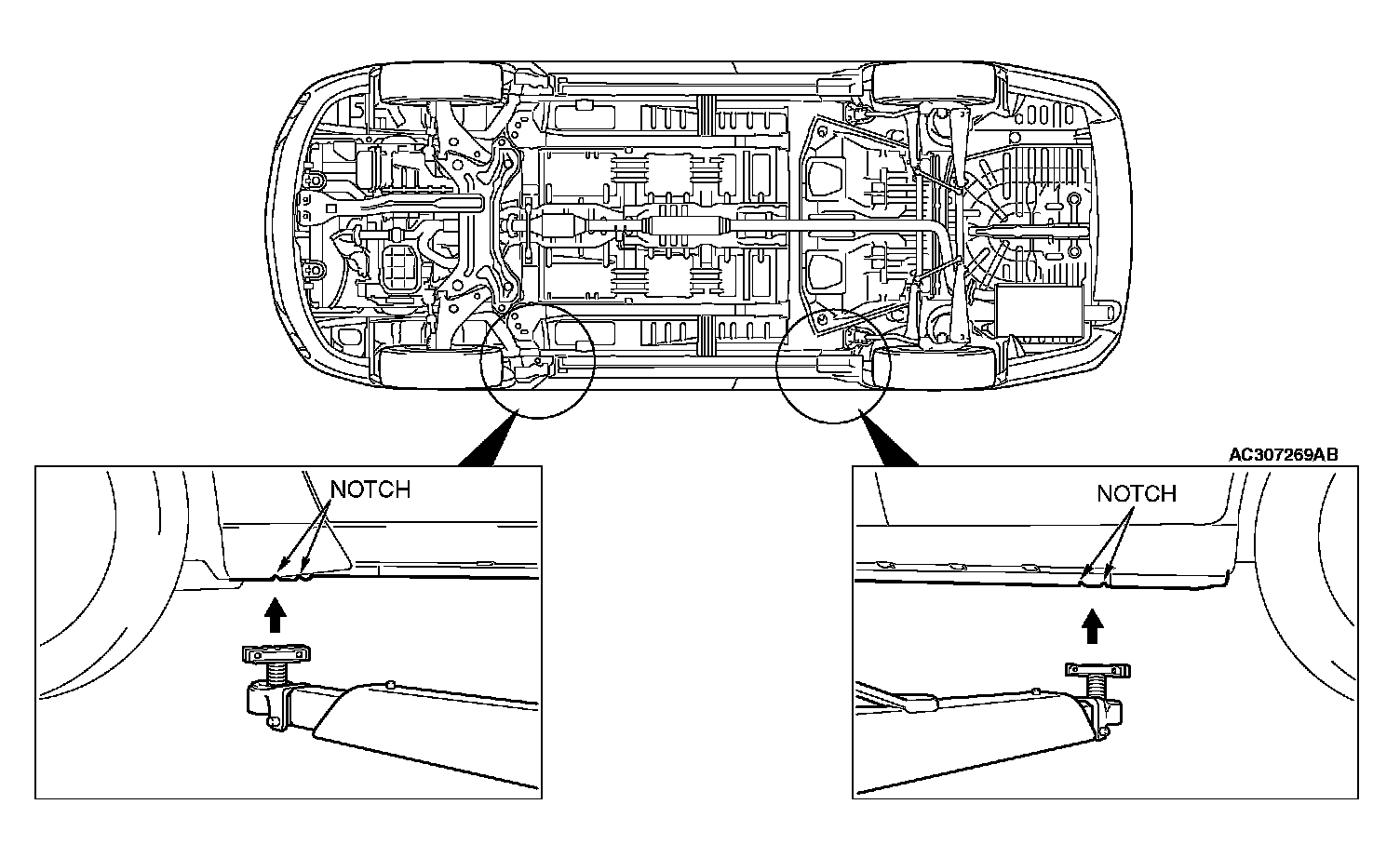 AC307269AB

NOTCH

NOTCH