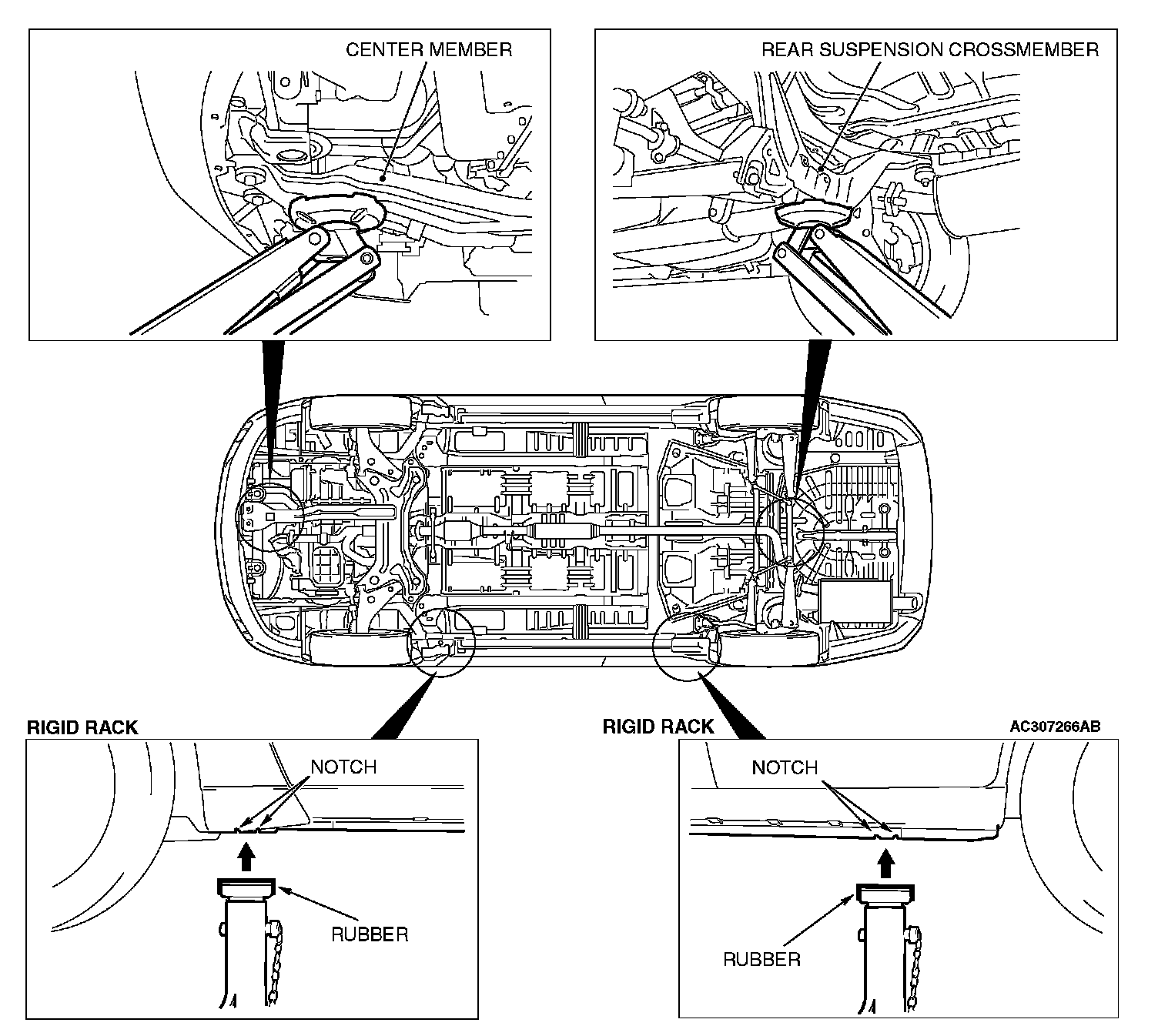 CENTER MEMBER

REAR SUSPENSION CROSSMEMBER

RIGID RACK

NOTCH

RUBBER

RIGID RACK

AC307266AB

NOTCH

RUBBER