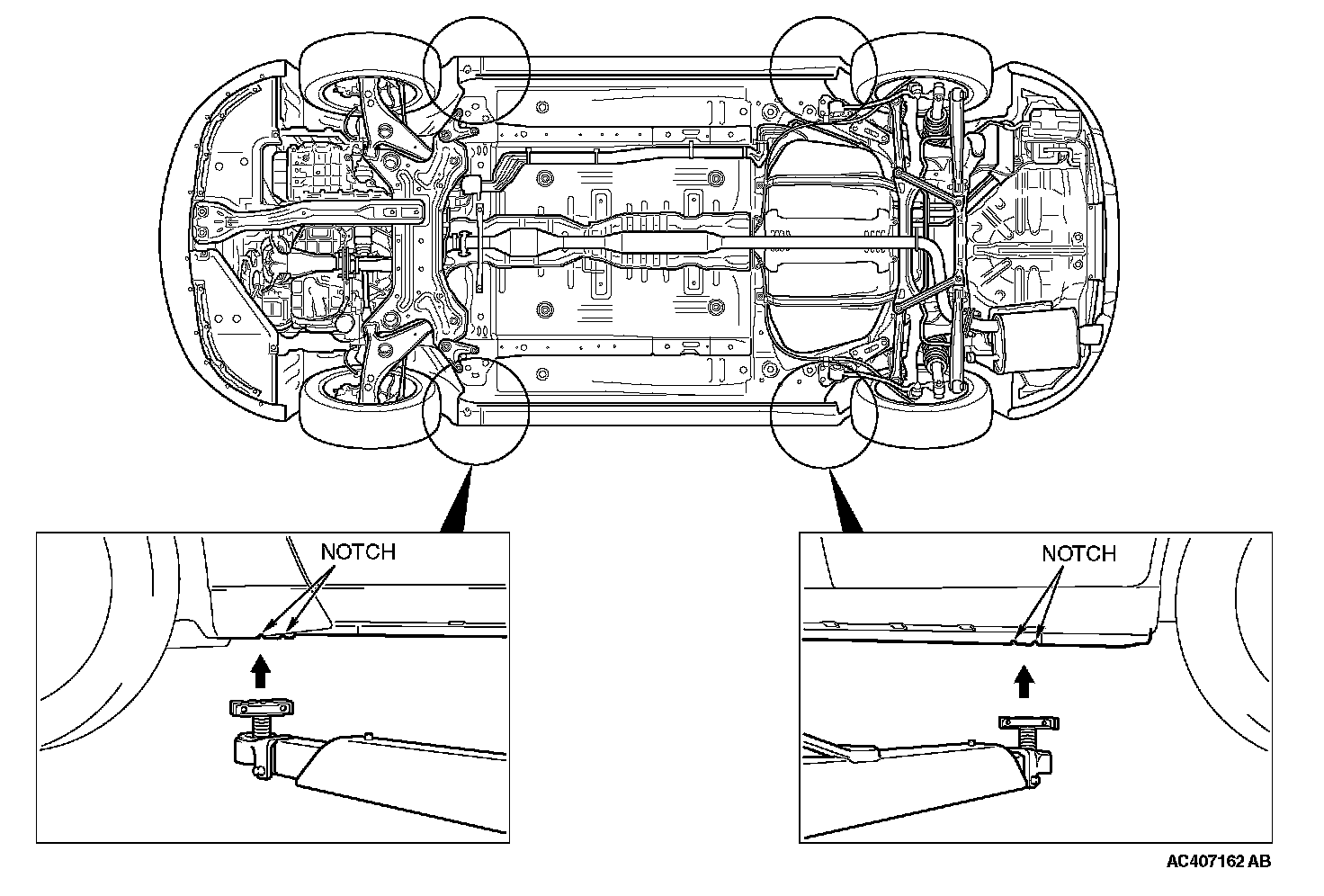 NOTCH

NOTCH

AC407162 AB