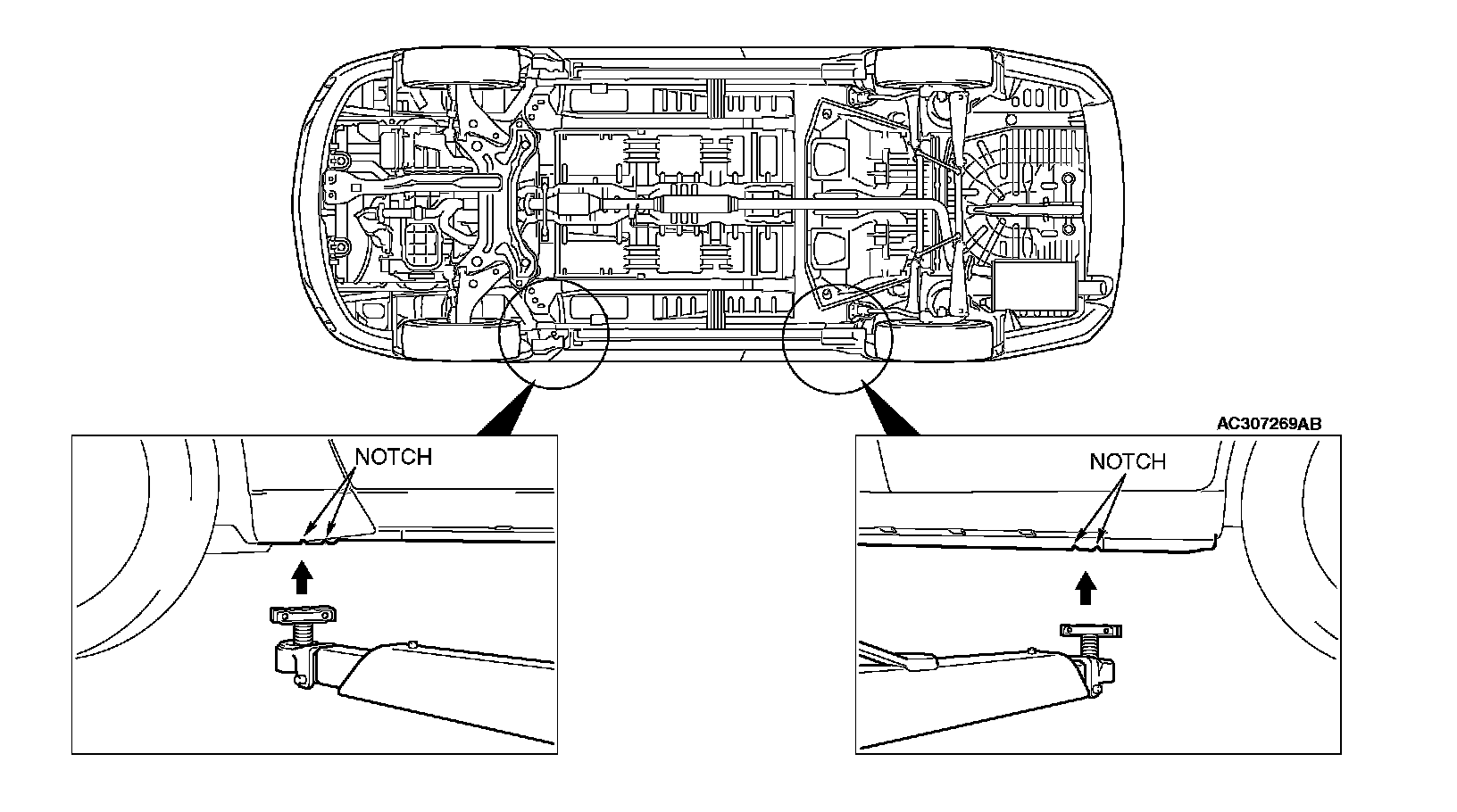 AC307269AB

NOTCH

NOTCH